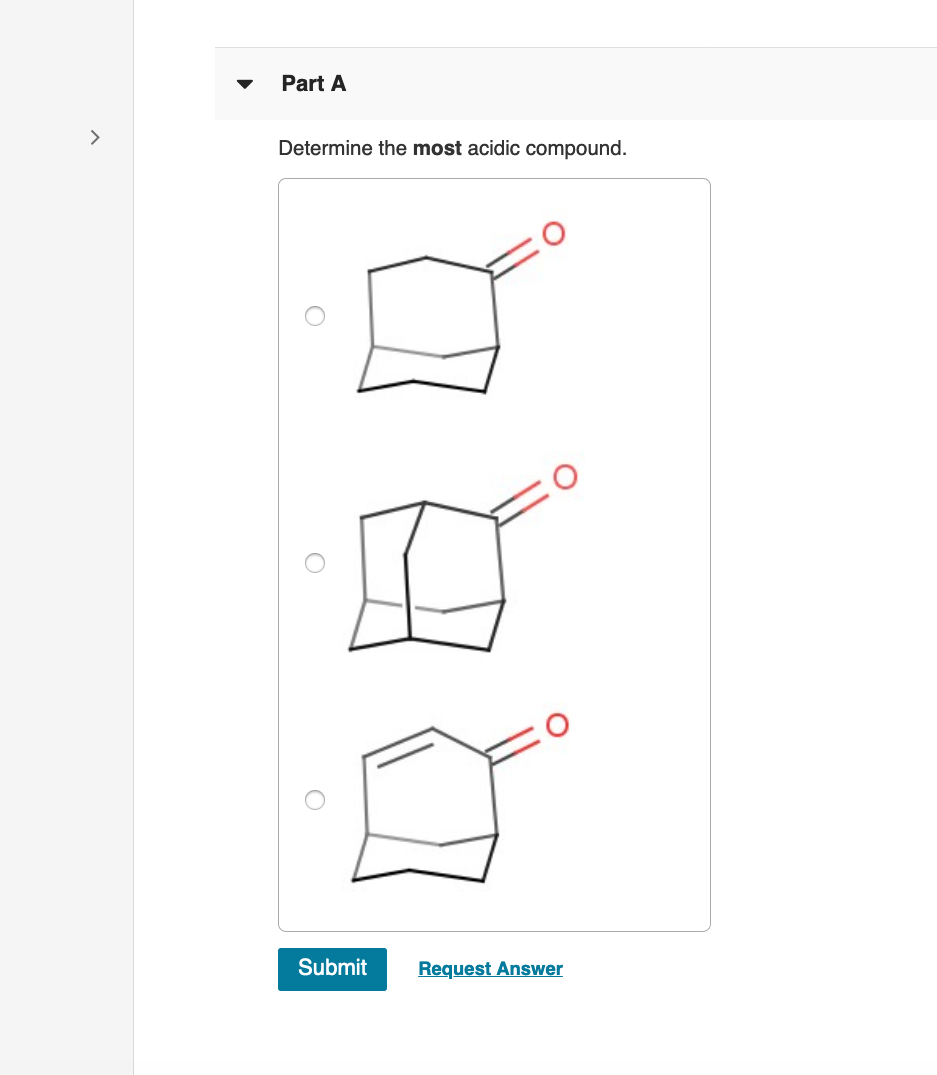 Part A

Determine the **most** acidic compound.

O

O

O

Submit

Request Answer