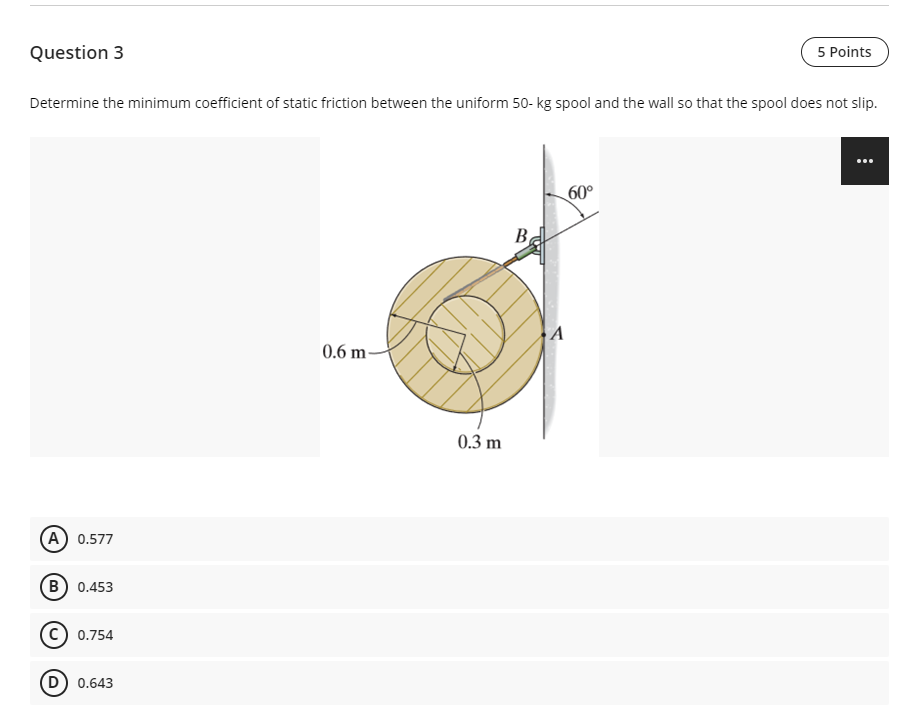 Question 3

5 Points

Determine the minimum coefficient of static friction between the uniform 50- kg spool and the wall so that the spool does not slip.

...

60°

B

A

0.6 m

0.3 m

A 0.577

B 0.453

C 0.754

D 0.643