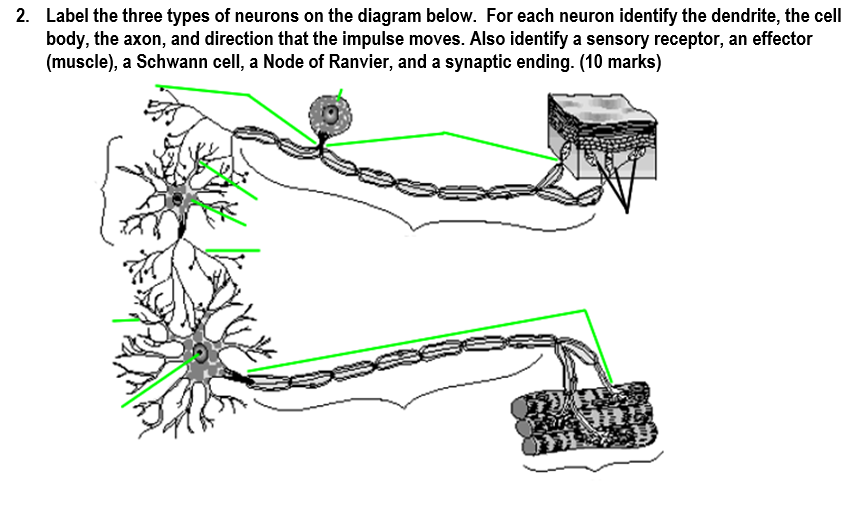 2. Label the three types of neurons on the diagram below. For each neuron identify the dendrite, the cell body, the axon, and direction that the impulse moves. Also identify a sensory receptor, an effector (muscle), a Schwann cell, a Node of Ranvier, and a synaptic ending. (10 marks)