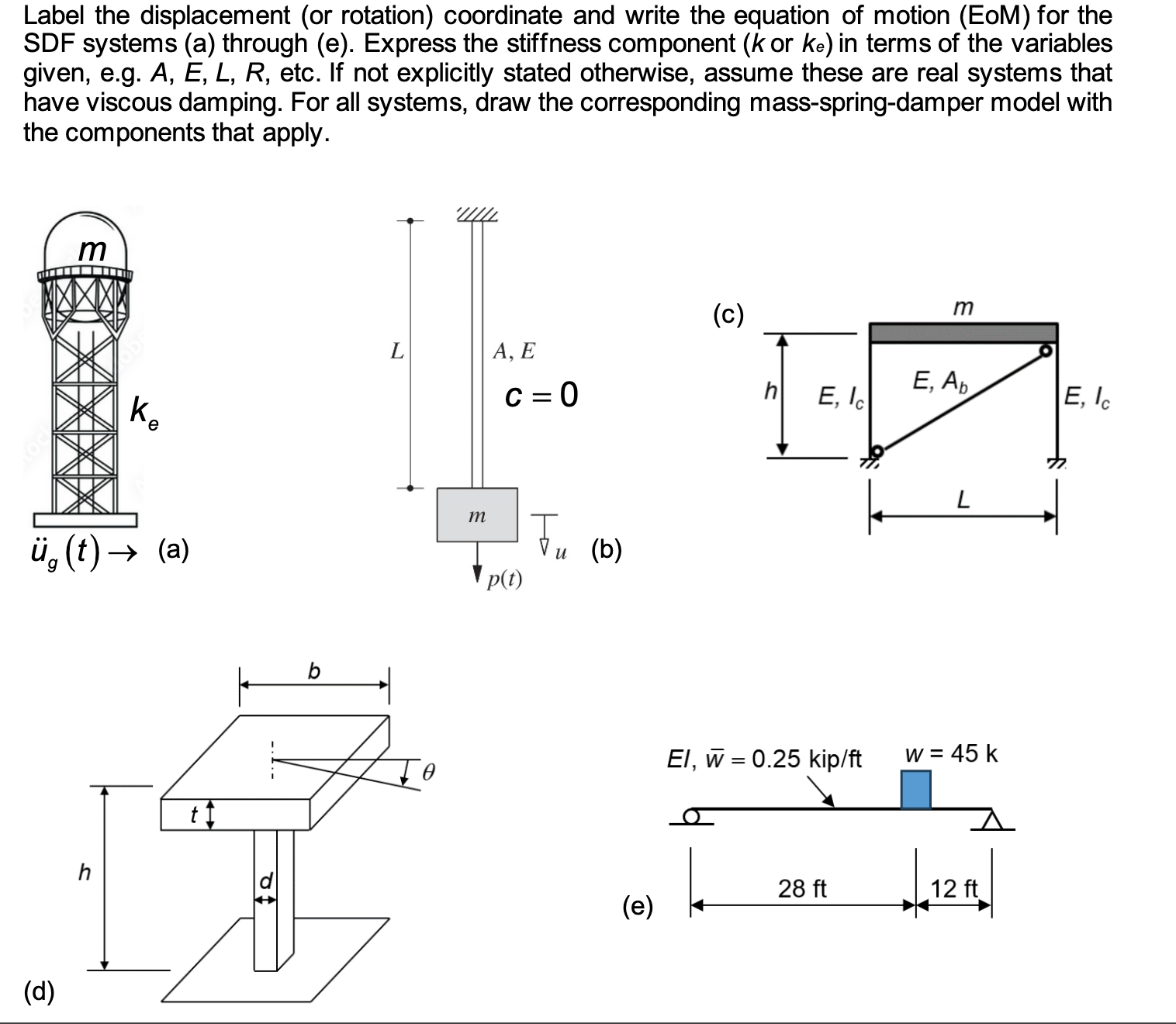 Label the displacement (or rotation) coordinate and write the equation of motion (EoM) for the SDF systems (a) through (e). Express the stiffness component ($k$ or $k_e$) in terms of the variables given, e.g. $A$, $E$, $L$, $R$, etc. If not explicitly stated otherwise, assume these are real systems that have viscous damping. For all systems, draw the corresponding mass-spring-damper model with the components that apply.

$m$

$k_e$

$\ddot{u}_g(t) \rightarrow$ (a)

$L$

$A, E$

$c = 0$

$m$

$u$ (b)

$p(t)$

(c)

$m$

$h$

$E, I_c$

$E, A_b$

$E, I_c$

$L$

$b$

$\theta$

$t$

$h$

$d$

(d)

$EI$, $\bar{w} = 0.25$ kip/ft

$w = 45$ k

28 ft

12 ft

(e)