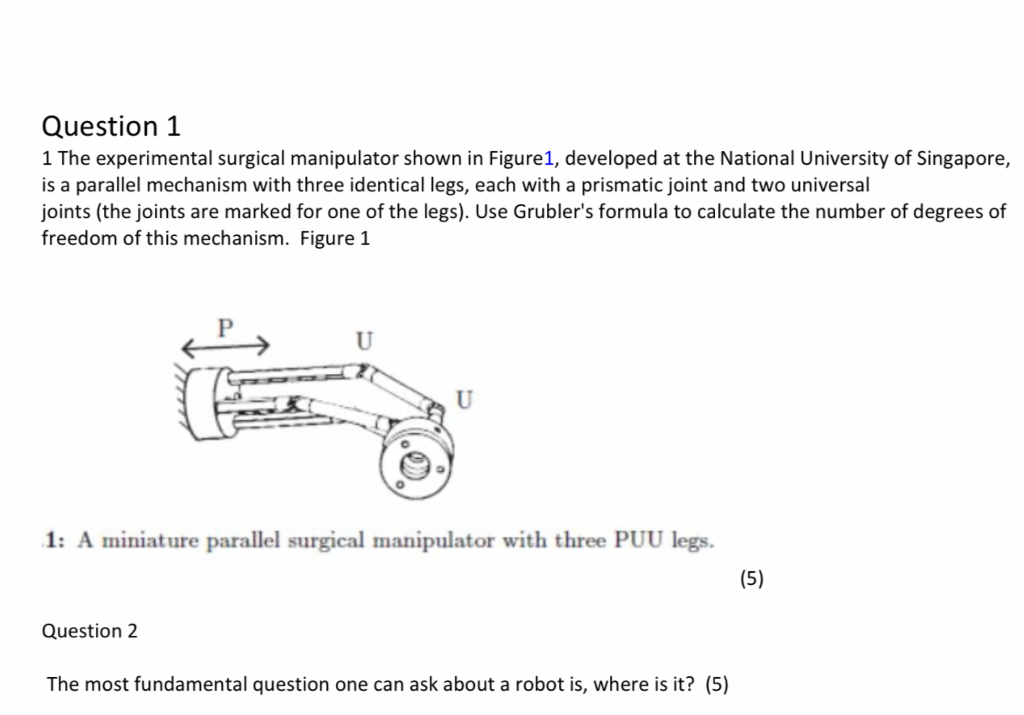 Question 1

1 The experimental surgical manipulator shown in Figure1, developed at the National University of Singapore, is a parallel mechanism with three identical legs, each with a prismatic joint and two universal joints (the joints are marked for one of the legs). Use Grubler's formula to calculate the number of degrees of freedom of this mechanism. Figure 1

P

U

U

1: A miniature parallel surgical manipulator with three PUU legs.

(5)

Question 2

The most fundamental question one can ask about a robot is, where is it? (5)