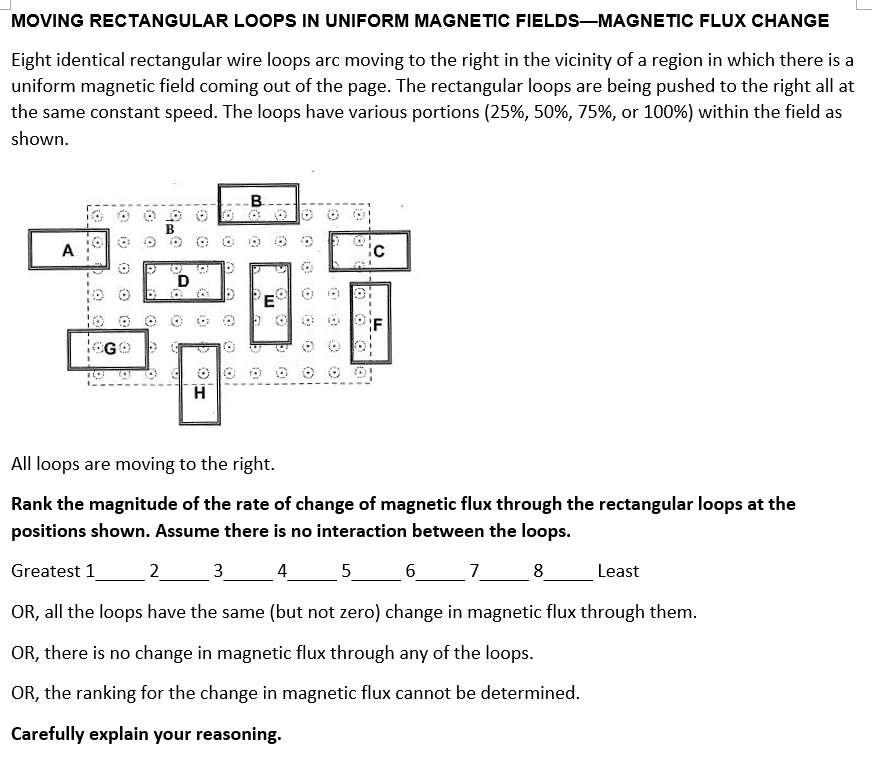 MOVING RECTANGULAR LOOPS IN UNIFORM MAGNETIC FIELDS—MAGNETIC FLUX CHANGE

Eight identical rectangular wire loops arc moving to the right in the vicinity of a region in which there is a uniform magnetic field coming out of the page. The rectangular loops are being pushed to the right all at the same constant speed. The loops have various portions (25%, 50%, 75%, or 100%) within the field as shown.

B
$\vec{B}$
A
C
D
E
F
G
H

All loops are moving to the right.

Rank the magnitude of the rate of change of magnetic flux through the rectangular loops at the positions shown. Assume there is no interaction between the loops.

Greatest 1_____ 2_____ 3_____ 4_____ 5_____ 6_____ 7_____ 8_____ Least

OR, all the loops have the same (but not zero) change in magnetic flux through them.

OR, there is no change in magnetic flux through any of the loops.

OR, the ranking for the change in magnetic flux cannot be determined.

Carefully explain your reasoning.