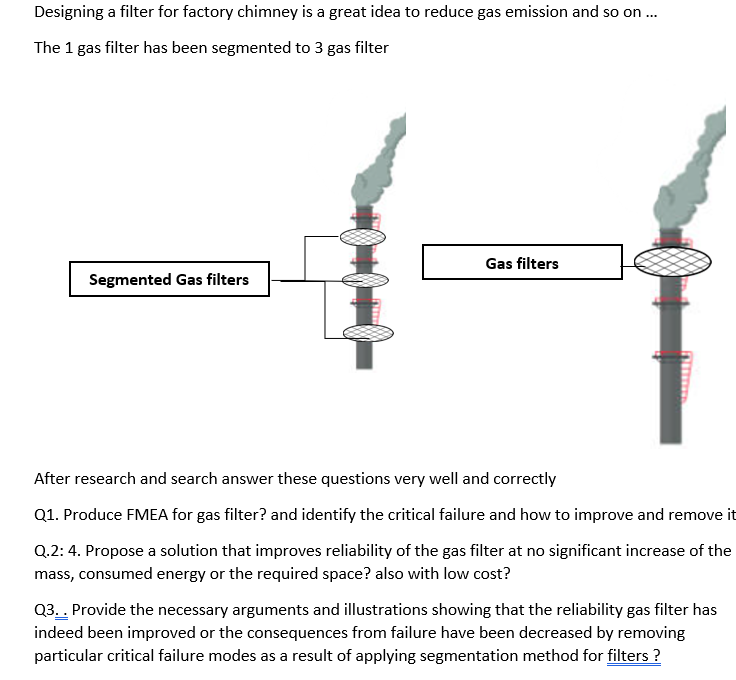 Designing a filter for factory chimney is a great idea to reduce gas emission and so on ...

The 1 gas filter has been segmented to 3 gas filter

Segmented Gas filters

Gas filters

After research and search answer these questions very well and correctly

Q1. Produce FMEA for gas filter? and identify the critical failure and how to improve and remove it

Q.2: 4. Propose a solution that improves reliability of the gas filter at no significant increase of the mass, consumed energy or the required space? also with low cost?

Q3. . Provide the necessary arguments and illustrations showing that the reliability gas filter has indeed been improved or the consequences from failure have been decreased by removing particular critical failure modes as a result of applying segmentation method for filters ?