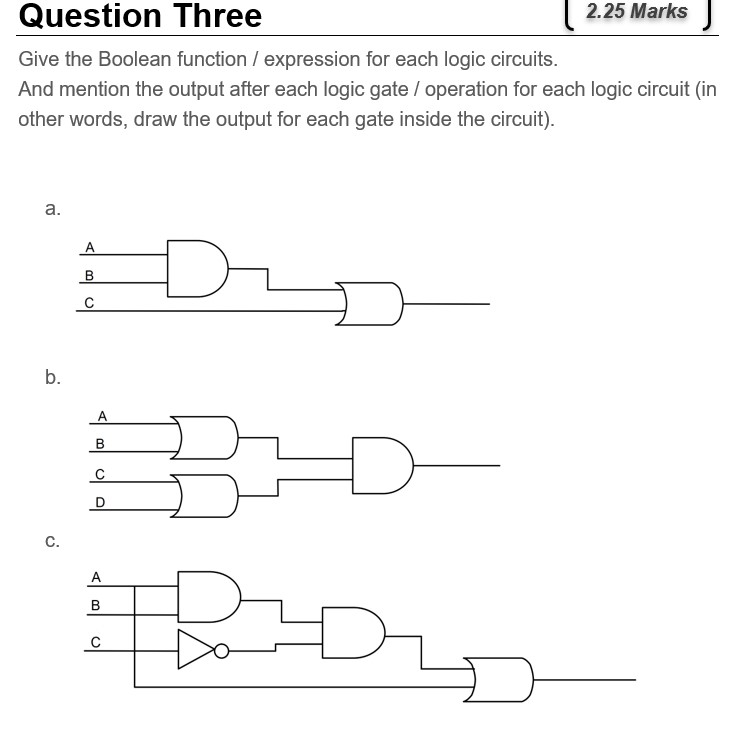 Question Three

2.25 Marks

Give the Boolean function / expression for each logic circuits.
And mention the output after each logic gate / operation for each logic circuit (in other words, draw the output for each gate inside the circuit).

a.

A
B
C

b.

A
B
C
D

c.

A
B
C