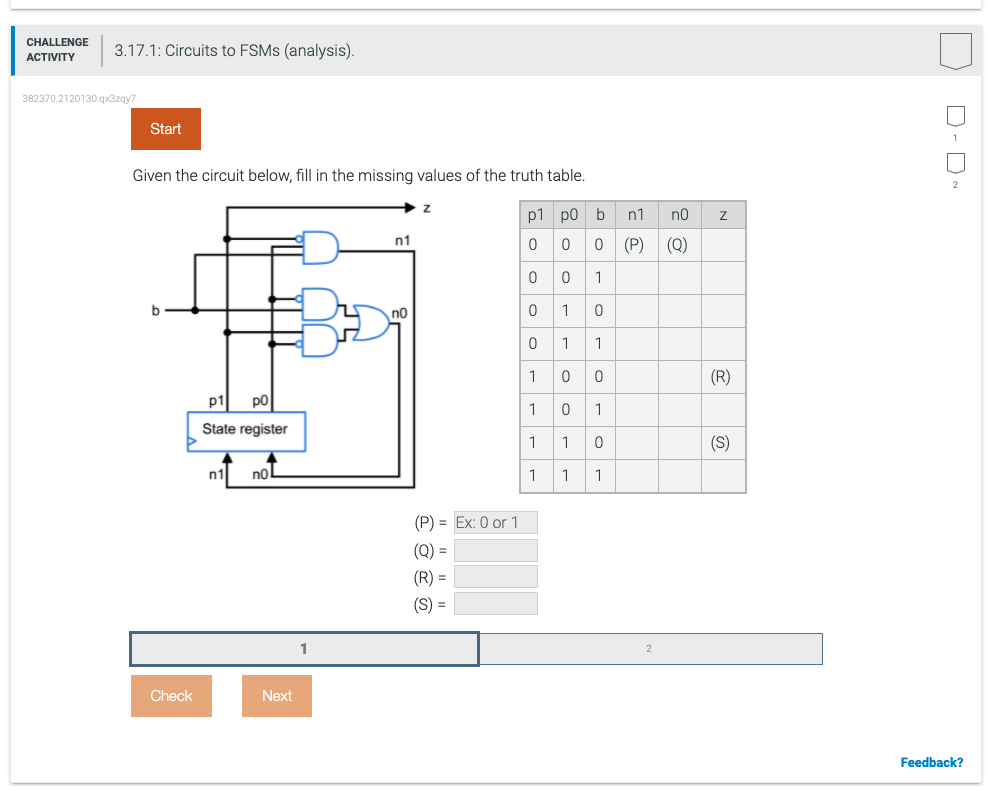 CHALLENGE ACTIVITY

3.17.1: Circuits to FSMs (analysis).

382370.2120130.qx3zqy7

Start

1

2

Given the circuit below, fill in the missing values of the truth table.

z

n1

b

n0

p1 p0

State register

n1 n0

| p1 | p0 | b | n1 | n0 | z |
|---|---|---|---|---|---|
| 0 | 0 | 0 | (P) | (Q) | |
| 0 | 0 | 1 | | | |
| 0 | 1 | 0 | | | |
| 0 | 1 | 1 | | | |
| 1 | 0 | 0 | | | (R) |
| 1 | 0 | 1 | | | |
| 1 | 1 | 0 | | | (S) |
| 1 | 1 | 1 | | | |

(P) = Ex: 0 or 1

(Q) =

(R) =

(S) =

1

2

Check

Next

Feedback?