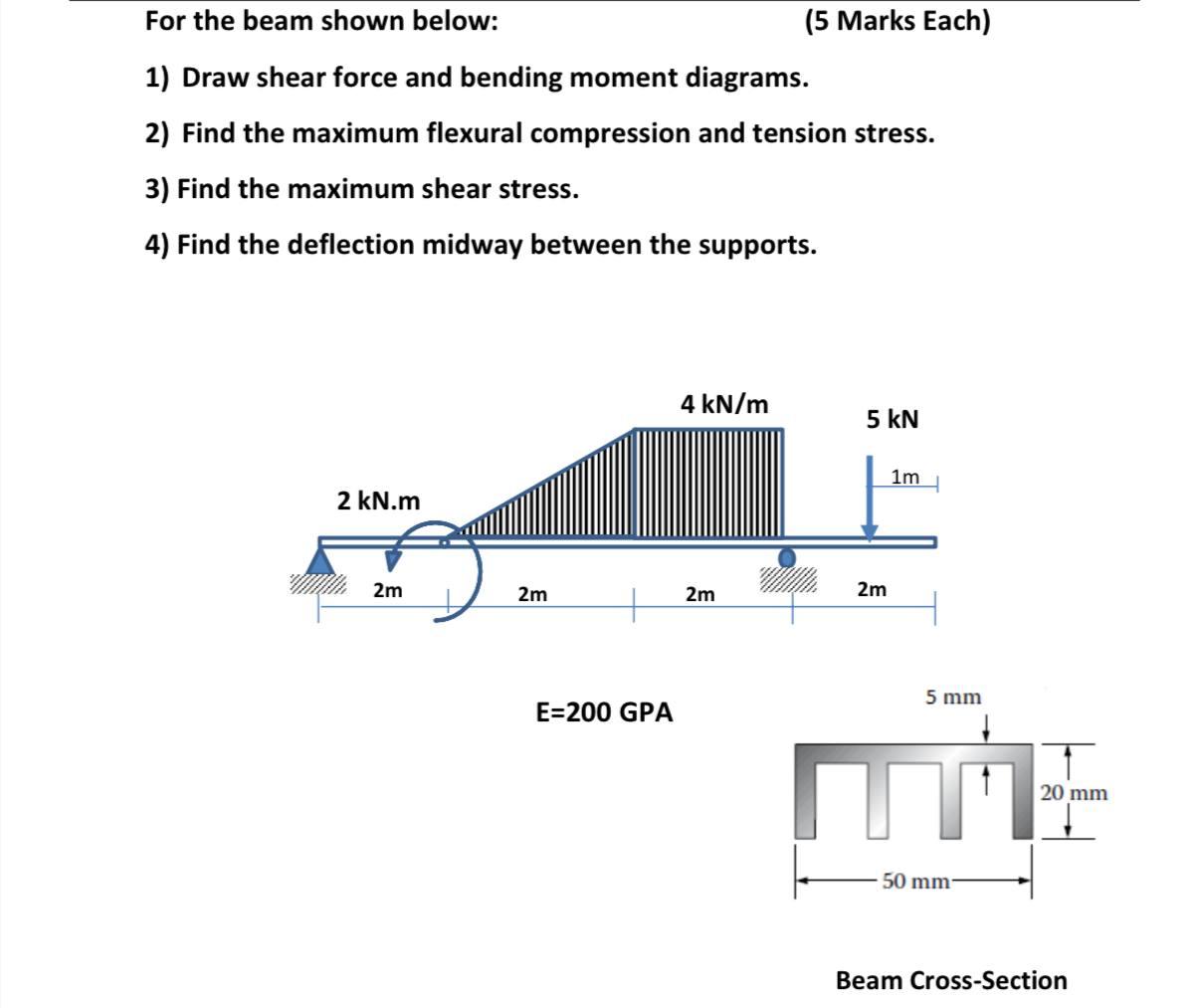 For the beam shown below: (5 Marks Each)

1) Draw shear force and bending moment diagrams.

2) Find the maximum flexural compression and tension stress.

3) Find the maximum shear stress.

4) Find the deflection midway between the supports.

4 kN/m

5 kN

1m

2 kN.m

2m

2m

2m

2m

E=200 GPA

5 mm

20 mm

50 mm

Beam Cross-Section