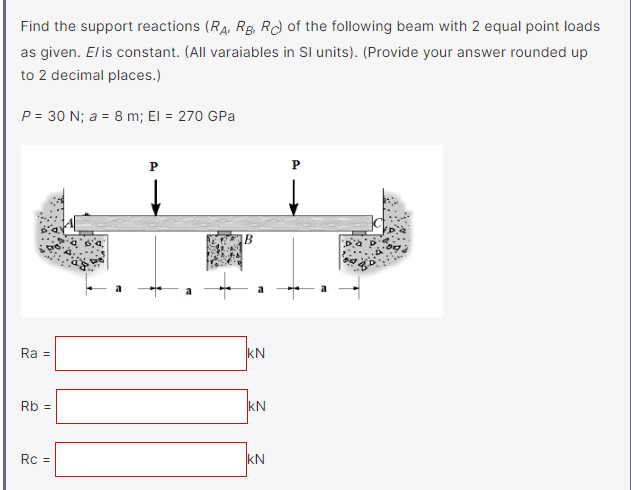 Find the support reactions ($R_A$, $R_B$, $R_C$) of the following beam with 2 equal point loads as given. $EI$ is constant. (All varaiables in SI units). (Provide your answer rounded up to 2 decimal places.)

$P$ = 30 N; $a$ = 8 m; EI = 270 GPa

P P

A B C

a a a a

Ra = kN

Rb = kN

Rc = kN