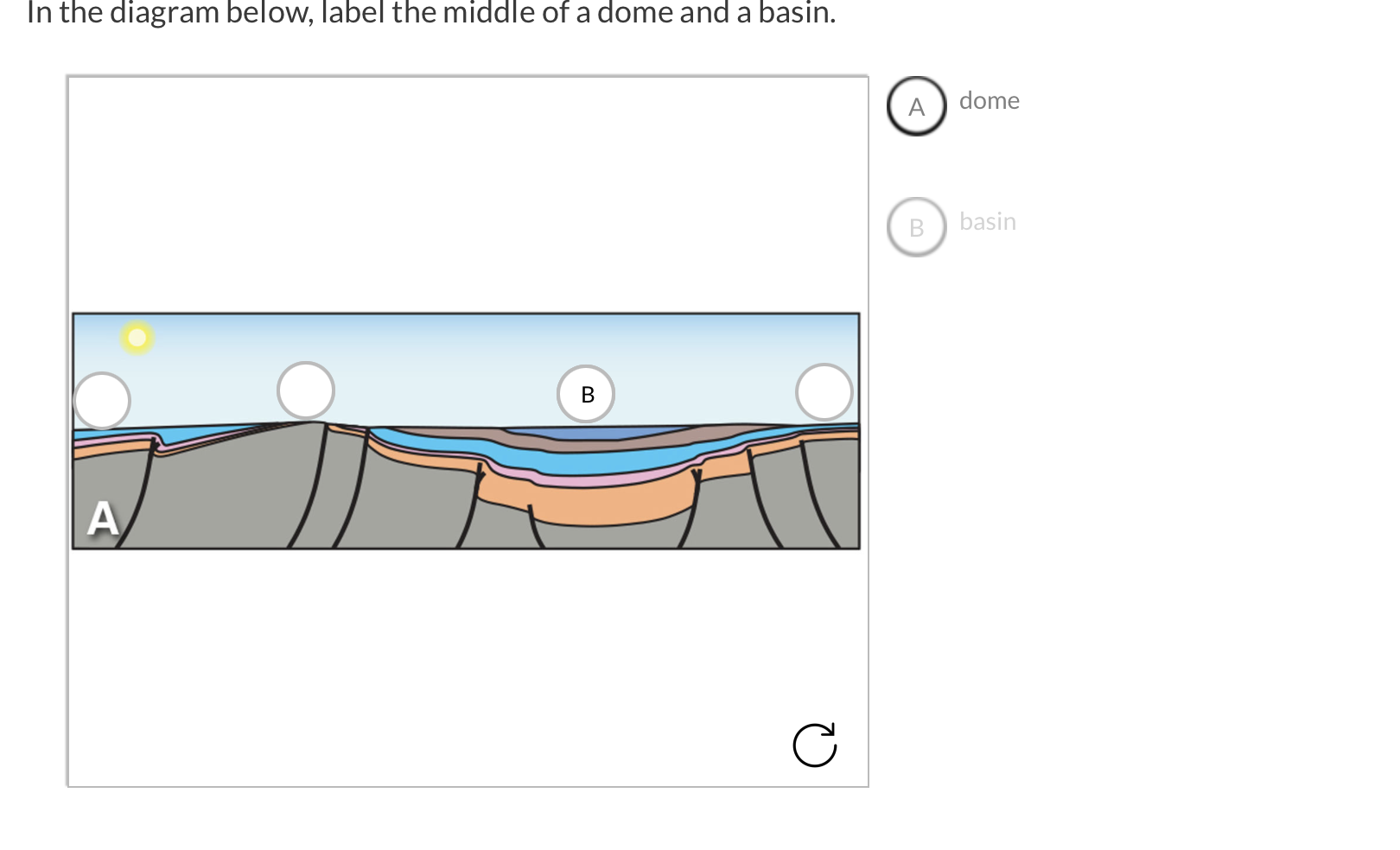 In the diagram below, label the middle of a dome and a basin.

B

A

A dome

B basin