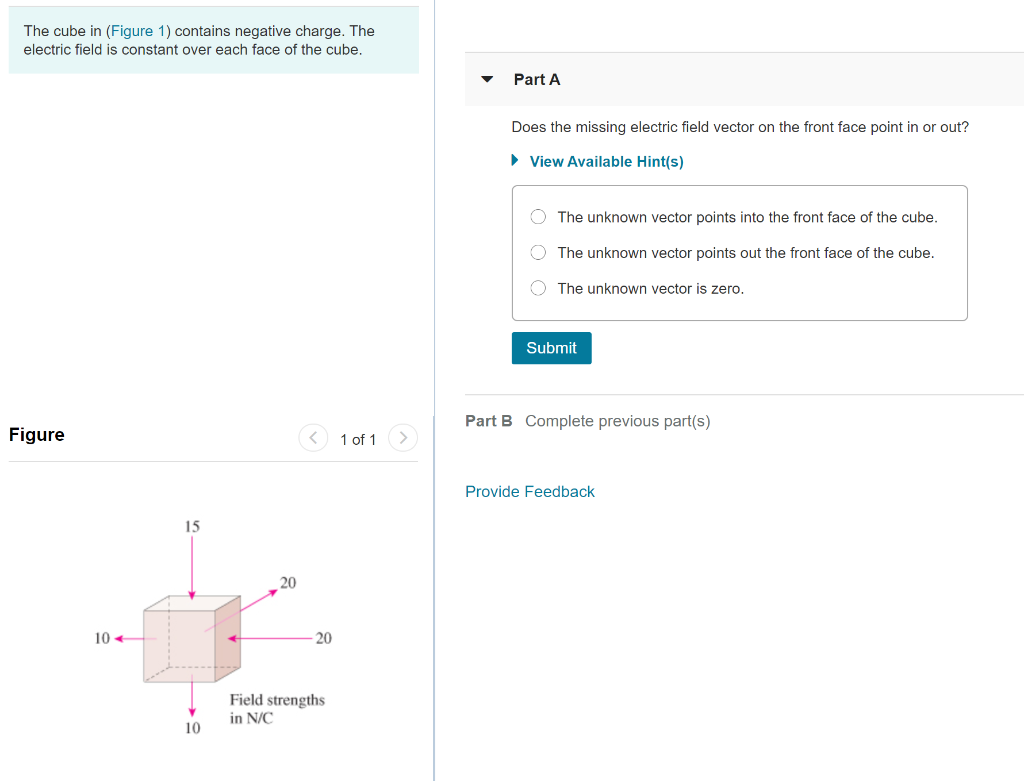 The cube in (Figure 1) contains negative charge. The electric field is constant over each face of the cube.

Figure

1 of 1

15

20

10

20

10

Field strengths in N/C

Part A

Does the missing electric field vector on the front face point in or out?

View Available Hint(s)

The unknown vector points into the front face of the cube.

The unknown vector points out the front face of the cube.

The unknown vector is zero.

Submit

Part B Complete previous part(s)

Provide Feedback