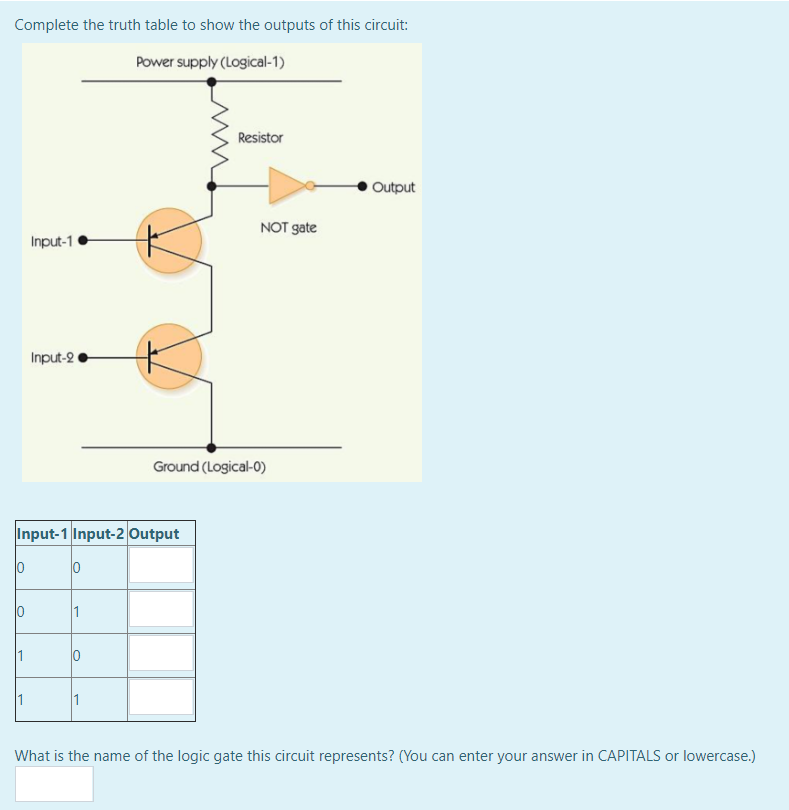 Complete the truth table to show the outputs of this circuit:

Power supply (Logical-1)

Resistor

Output

NOT gate

Input-1

Input-2

Ground (Logical-0)

| Input-1 | Input-2 | Output |
|---|---|---|
| 0 | 0 | |
| 0 | 1 | |
| 1 | 0 | |
| 1 | 1 | |

What is the name of the logic gate this circuit represents? (You can enter your answer in CAPITALS or lowercase.)