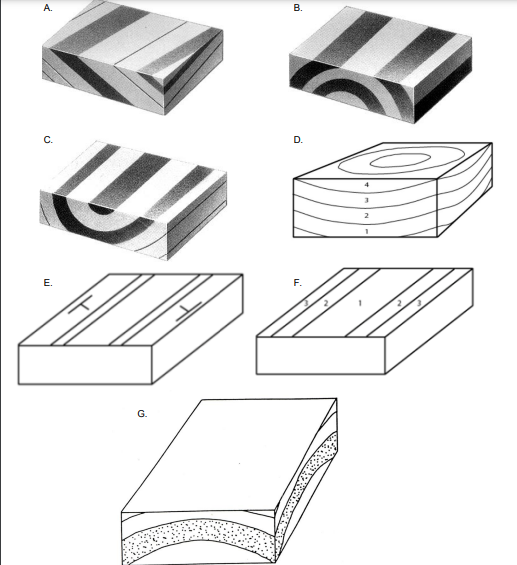 A.

B.

C.

D.

4
3
2
1

E.

F.

3 2 1 2 3

G.