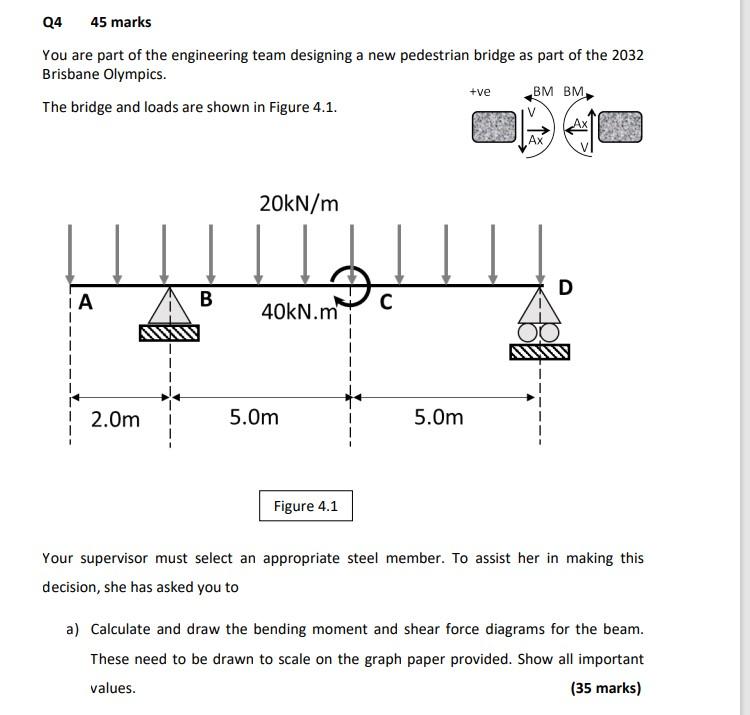 Q4 45 marks

You are part of the engineering team designing a new pedestrian bridge as part of the 2032 Brisbane Olympics.

The bridge and loads are shown in Figure 4.1.

+ve

BM BM

V

Ax

Ax

V

20kN/m

A

B

40kN.m

C

D

2.0m

5.0m

5.0m

Figure 4.1

Your supervisor must select an appropriate steel member. To assist her in making this decision, she has asked you to

a) Calculate and draw the bending moment and shear force diagrams for the beam. These need to be drawn to scale on the graph paper provided. Show all important values.

(35 marks)