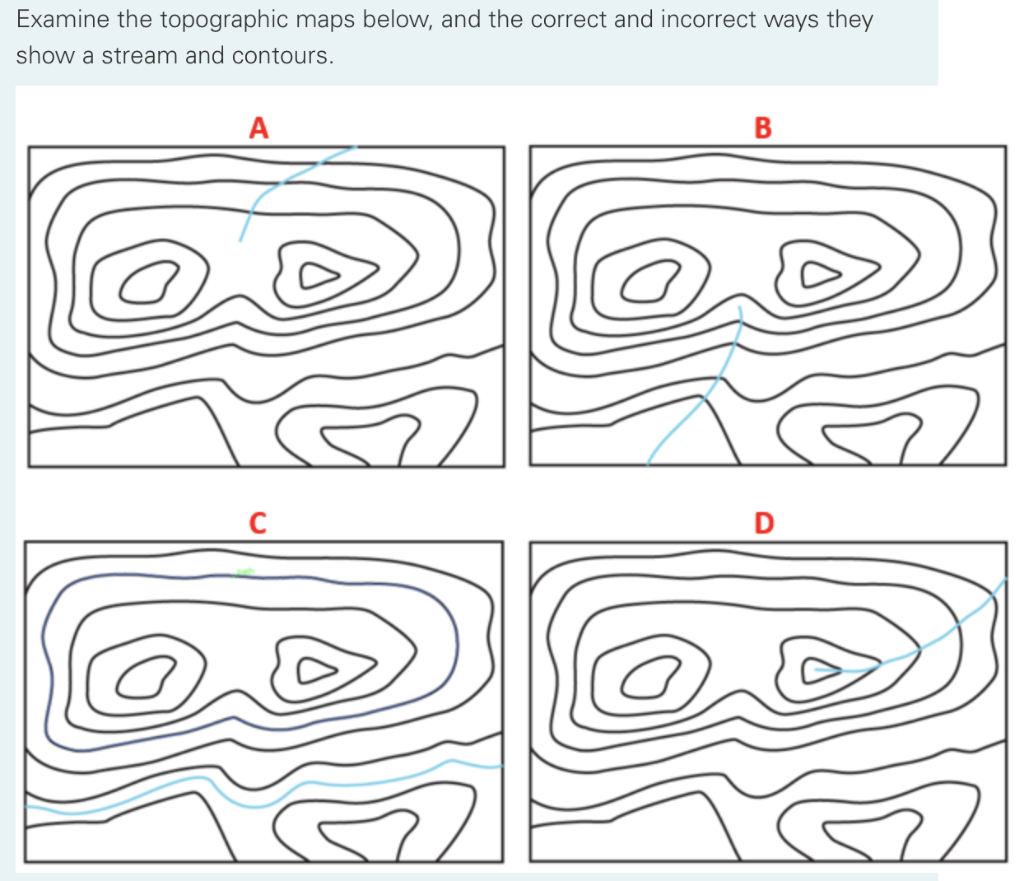 Examine the topographic maps below, and the correct and incorrect ways they show a stream and contours.

A

B

C

D