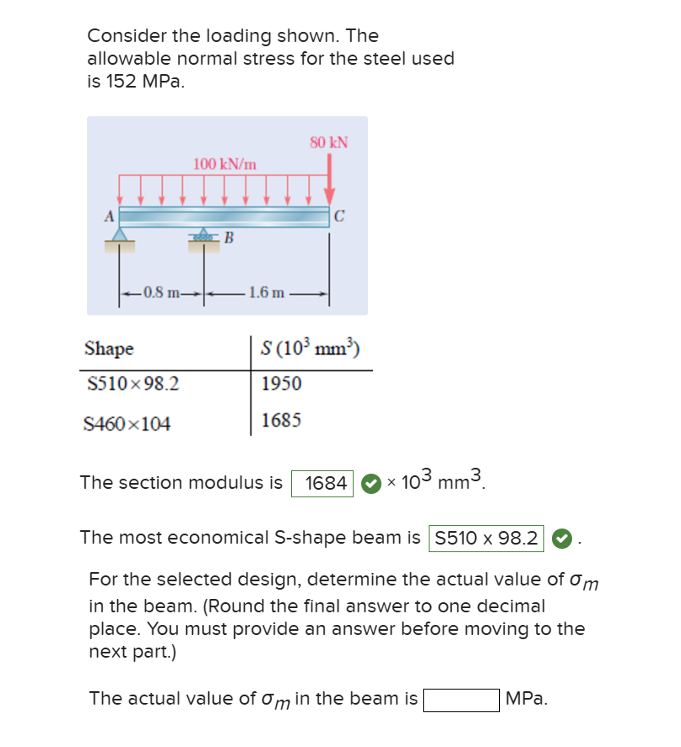 Consider the loading shown. The allowable normal stress for the steel used is 152 MPa.

80 kN
100 kN/m
A
C
B
0.8 m
1.6 m

| Shape | $S$ ($10^3$ mm$^3$) |
|---|---|
| S510×98.2 | 1950 |
| S460×104 | 1685 |

The section modulus is 1684 × $10^3$ mm$^3$.

The most economical S-shape beam is S510 x 98.2 .

For the selected design, determine the actual value of $\sigma_m$ in the beam. (Round the final answer to one decimal place. You must provide an answer before moving to the next part.)

The actual value of $\sigma_m$ in the beam is MPa.