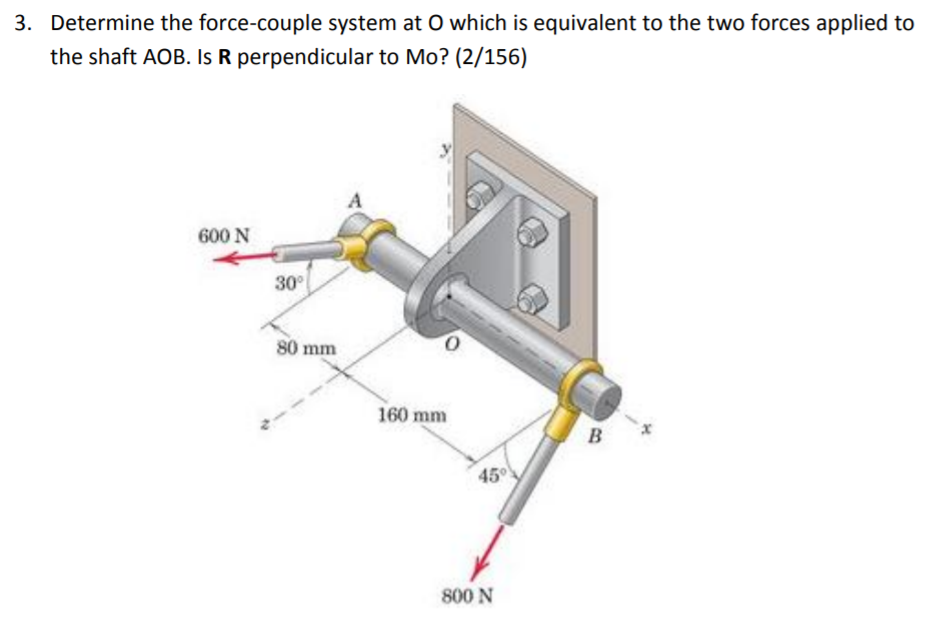 3. Determine the force-couple system at O which is equivalent to the two forces applied to the shaft AOB. Is **R** perpendicular to Mo? (2/156)

y
A
600 N
30°
80 mm
O
z
160 mm
B
x
45°
800 N