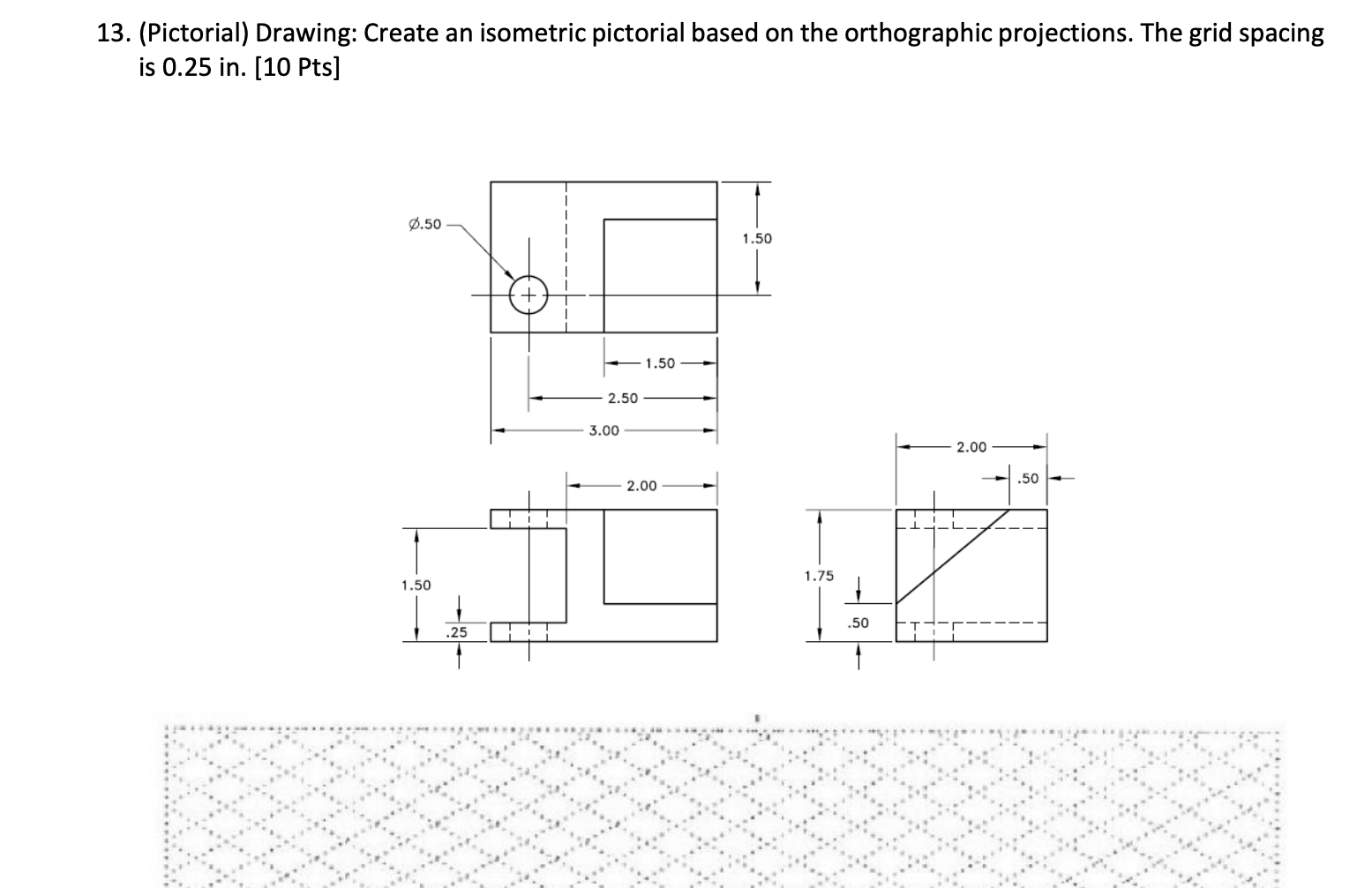 13. (Pictorial) Drawing: Create an isometric pictorial based on the orthographic projections. The grid spacing is 0.25 in. [10 Pts]

Ø.50

1.50

1.50

2.50

3.00

2.00

2.00

.50

1.50

.25

1.75

.50