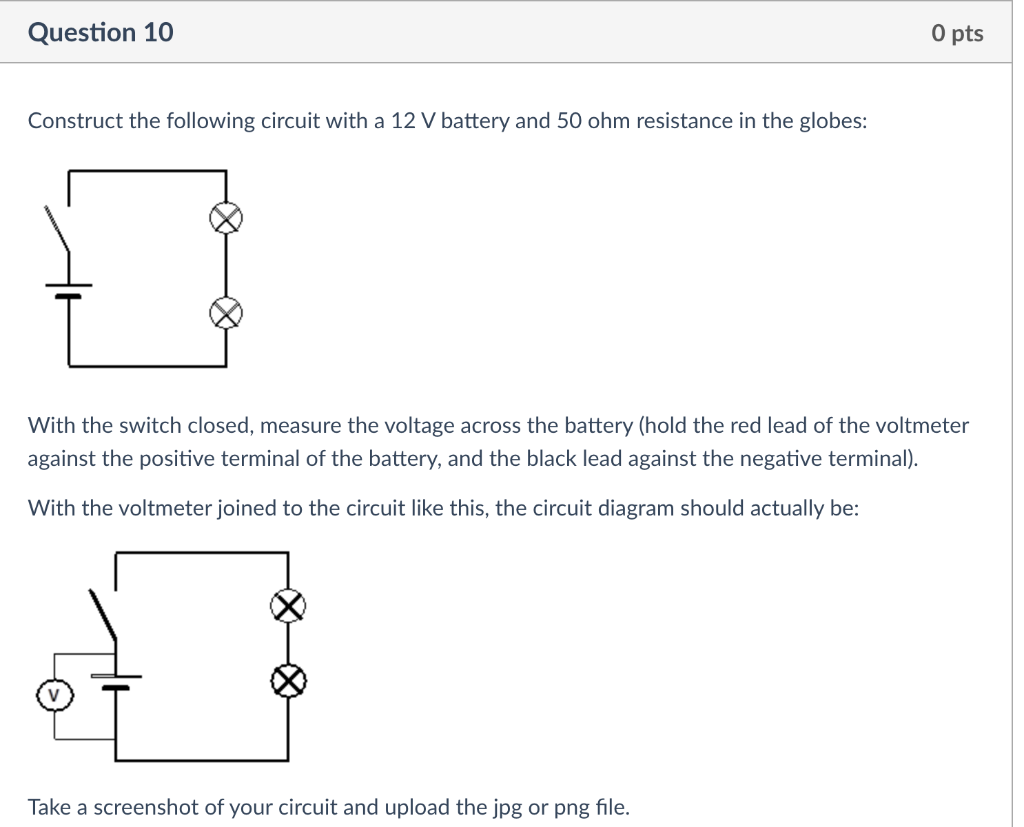 Question 10

0 pts

Construct the following circuit with a 12 V battery and 50 ohm resistance in the globes:

With the switch closed, measure the voltage across the battery (hold the red lead of the voltmeter against the positive terminal of the battery, and the black lead against the negative terminal).

With the voltmeter joined to the circuit like this, the circuit diagram should actually be:

V

Take a screenshot of your circuit and upload the jpg or png file.