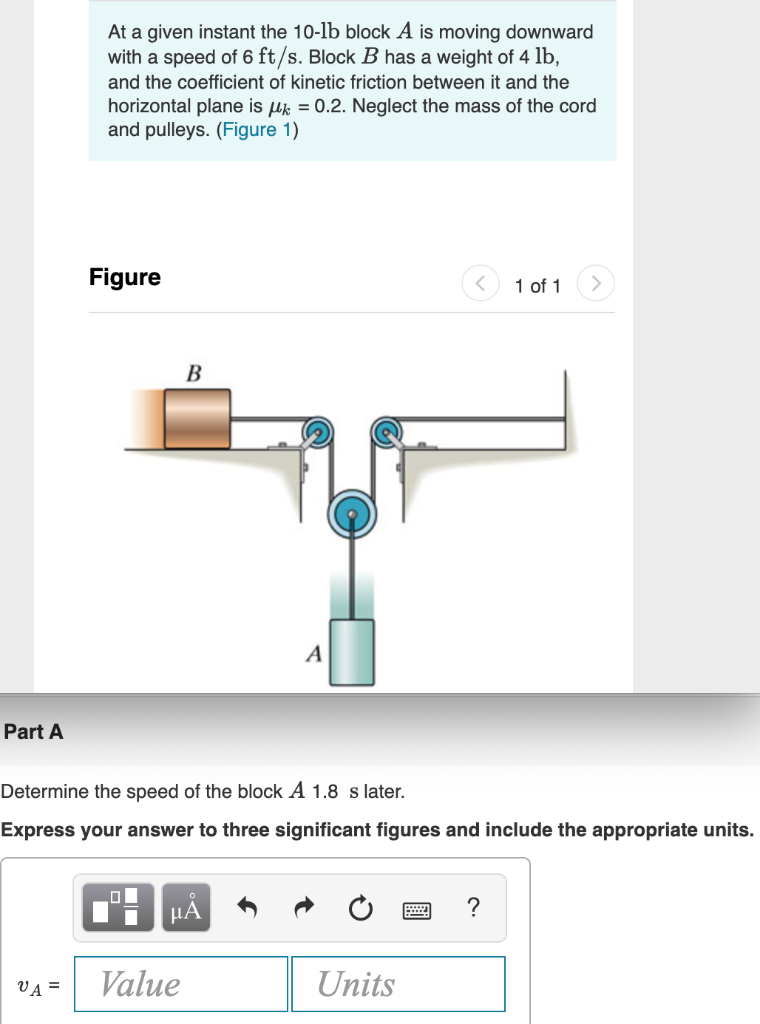 At a given instant the 10-lb block $A$ is moving downward with a speed of 6 ft/s. Block $B$ has a weight of 4 lb, and the coefficient of kinetic friction between it and the horizontal plane is $\mu_k$ = 0.2. Neglect the mass of the cord and pulleys. (Figure 1)

Figure

1 of 1

B

A

Part A

Determine the speed of the block $A$ 1.8 s later.

Express your answer to three significant figures and include the appropriate units.

μÅ

?

$v_A$ = Value Units