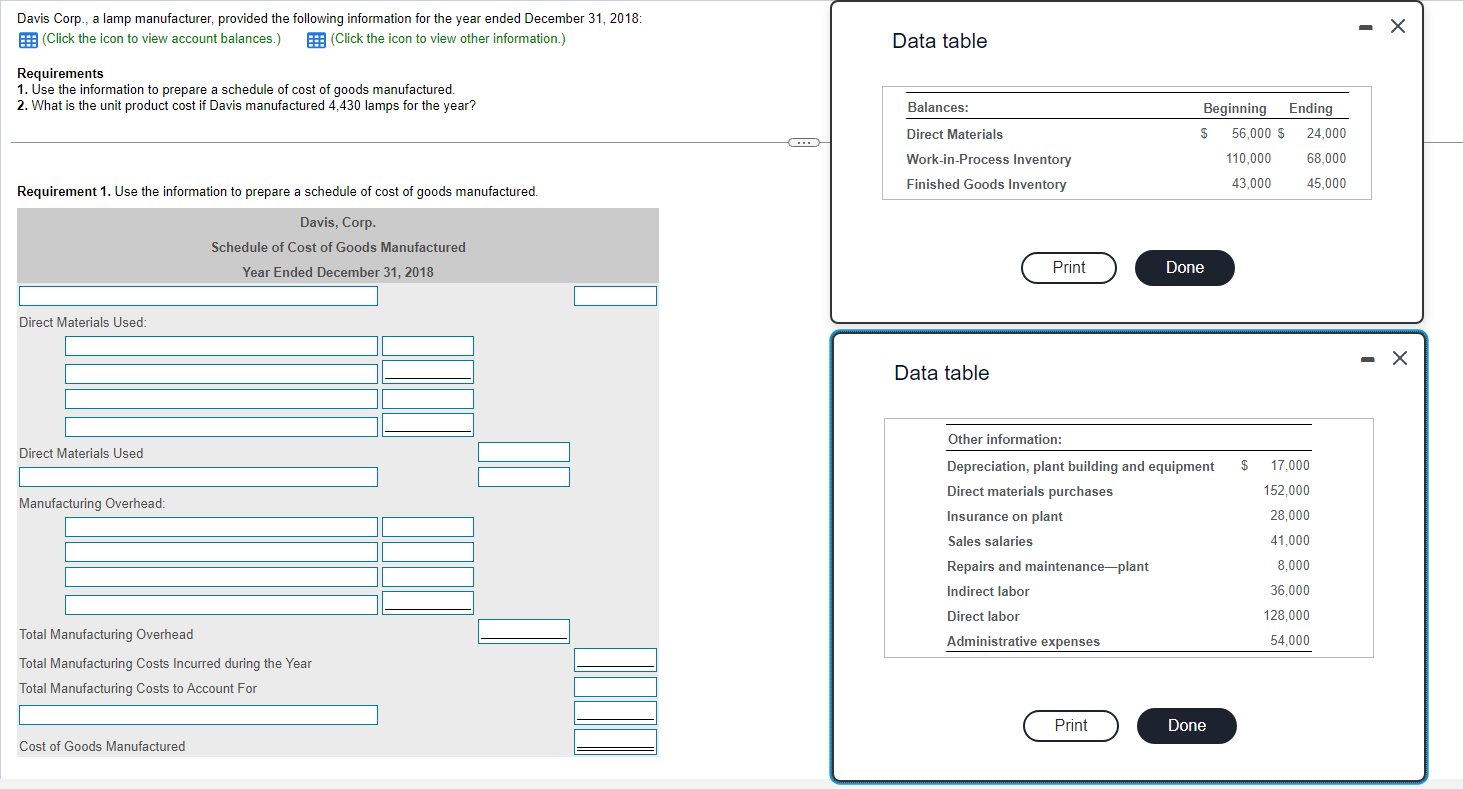 Davis Corp., a lamp manufacturer, provided the following information for the year ended December 31, 2018:
(Click the icon to view account balances.) (Click the icon to view other information.)

Requirements
1. Use the information to prepare a schedule of cost of goods manufactured.
2. What is the unit product cost if Davis manufactured 4,430 lamps for the year?

Requirement 1. Use the information to prepare a schedule of cost of goods manufactured.

Davis, Corp.
Schedule of Cost of Goods Manufactured
Year Ended December 31, 2018

Direct Materials Used:

Direct Materials Used

Manufacturing Overhead:

Total Manufacturing Overhead
Total Manufacturing Costs Incurred during the Year
Total Manufacturing Costs to Account For

Cost of Goods Manufactured

Data table

| Balances: | Beginning | Ending |
|---|---|---|
| Direct Materials | $ 56,000 | $ 24,000 |
| Work-in-Process Inventory | 110,000 | 68,000 |
| Finished Goods Inventory | 43,000 | 45,000 |

Print Done

Data table

| Other information: | |
|---|---|
| Depreciation, plant building and equipment | $ 17,000 |
| Direct materials purchases | 152,000 |
| Insurance on plant | 28,000 |
| Sales salaries | 41,000 |
| Repairs and maintenance—plant | 8,000 |
| Indirect labor | 36,000 |
| Direct labor | 128,000 |
| Administrative expenses | 54,000 |

Print Done