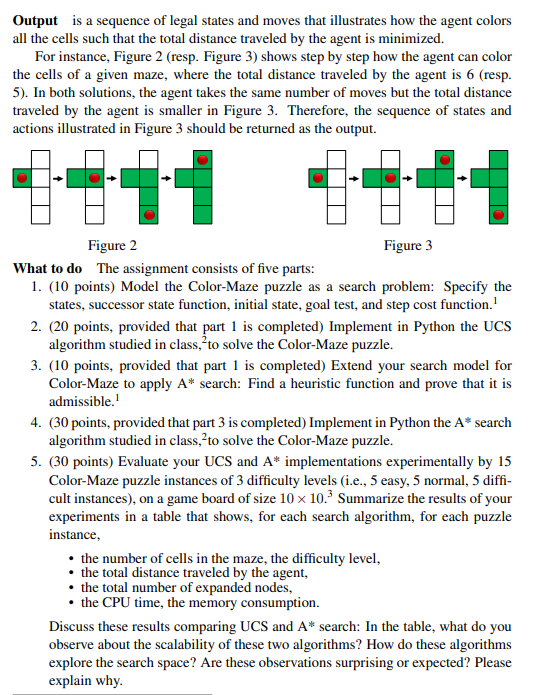 **Output** is a sequence of legal states and moves that illustrates how the agent colors all the cells such that the total distance traveled by the agent is minimized.

For instance, Figure 2 (resp. Figure 3) shows step by step how the agent can color the cells of a given maze, where the total distance traveled by the agent is 6 (resp. 5). In both solutions, the agent takes the same number of moves but the total distance traveled by the agent is smaller in Figure 3. Therefore, the sequence of states and actions illustrated in Figure 3 should be returned as the output.

Figure 2

Figure 3

**What to do** The assignment consists of five parts:

1. (10 points) Model the Color-Maze puzzle as a search problem: Specify the states, successor state function, initial state, goal test, and step cost function.$^1$

2. (20 points, provided that part 1 is completed) Implement in Python the UCS algorithm studied in class,$^2$to solve the Color-Maze puzzle.

3. (10 points, provided that part 1 is completed) Extend your search model for Color-Maze to apply A* search: Find a heuristic function and prove that it is admissible.$^1$

4. (30 points, provided that part 3 is completed) Implement in Python the A* search algorithm studied in class,$^2$to solve the Color-Maze puzzle.

5. (30 points) Evaluate your UCS and A* implementations experimentally by 15 Color-Maze puzzle instances of 3 difficulty levels (i.e., 5 easy, 5 normal, 5 difficult instances), on a game board of size $10 \times 10$.$^3$ Summarize the results of your experiments in a table that shows, for each search algorithm, for each puzzle instance,

• the number of cells in the maze, the difficulty level,
• the total distance traveled by the agent,
• the total number of expanded nodes,
• the CPU time, the memory consumption.

Discuss these results comparing UCS and A* search: In the table, what do you observe about the scalability of these two algorithms? How do these algorithms explore the search space? Are these observations surprising or expected? Please explain why.