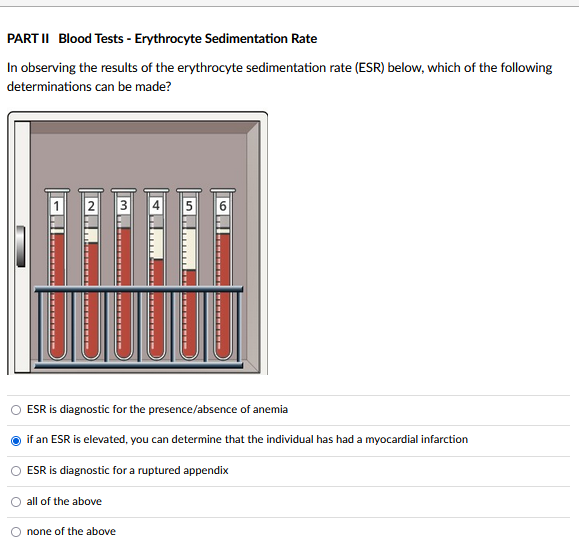 PART II Blood Tests - Erythrocyte Sedimentation Rate

In observing the results of the erythrocyte sedimentation rate (ESR) below, which of the following determinations can be made?

1 2 3 4 5 6

ESR is diagnostic for the presence/absence of anemia

if an ESR is elevated, you can determine that the individual has had a myocardial infarction

ESR is diagnostic for a ruptured appendix

all of the above

none of the above