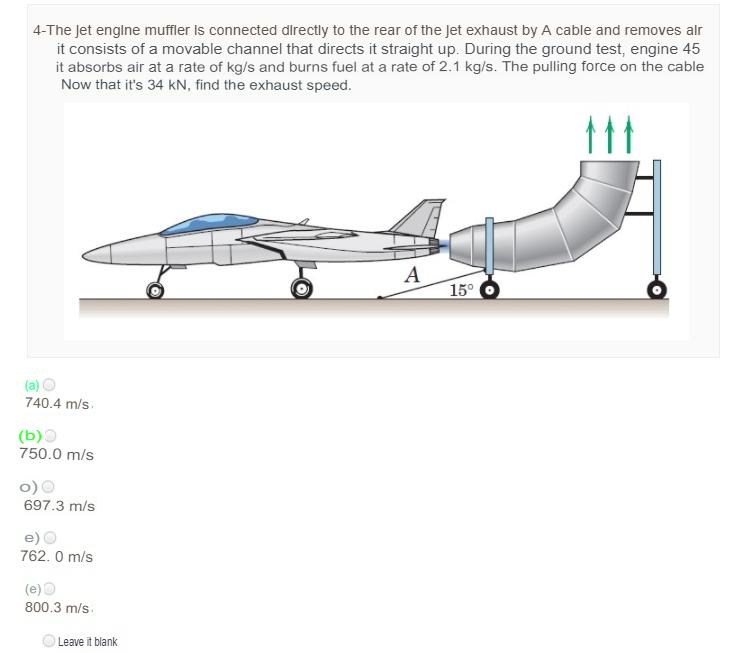 4-The jet engine muffler is connected directly to the rear of the jet exhaust by A cable and removes air it consists of a movable channel that directs it straight up. During the ground test, engine 45 it absorbs air at a rate of kg/s and burns fuel at a rate of 2.1 kg/s. The pulling force on the cable Now that it's 34 kN, find the exhaust speed.

A

15°

(a)
740.4 m/s.

(b)
750.0 m/s

o)
697.3 m/s

e)
762. 0 m/s

(e)
800.3 m/s.

Leave it blank