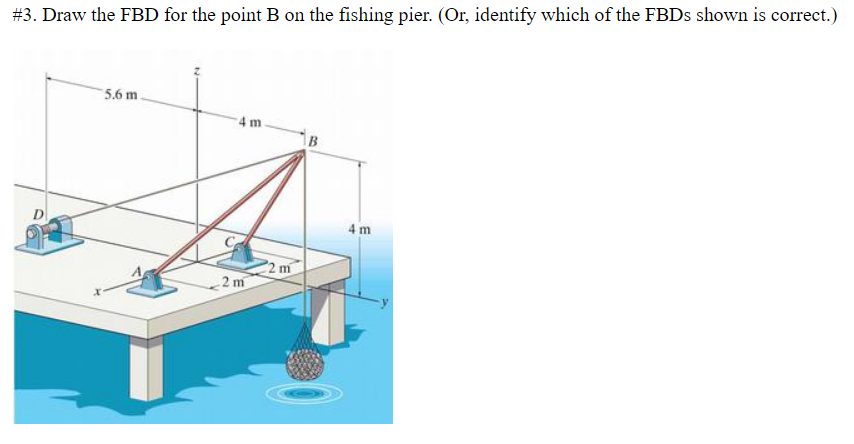 #3. Draw the FBD for the point B on the fishing pier. (Or, identify which of the FBDs shown is correct.)

z

5.6 m

4 m

B

D

4 m

C

A

2 m

2 m

x

y