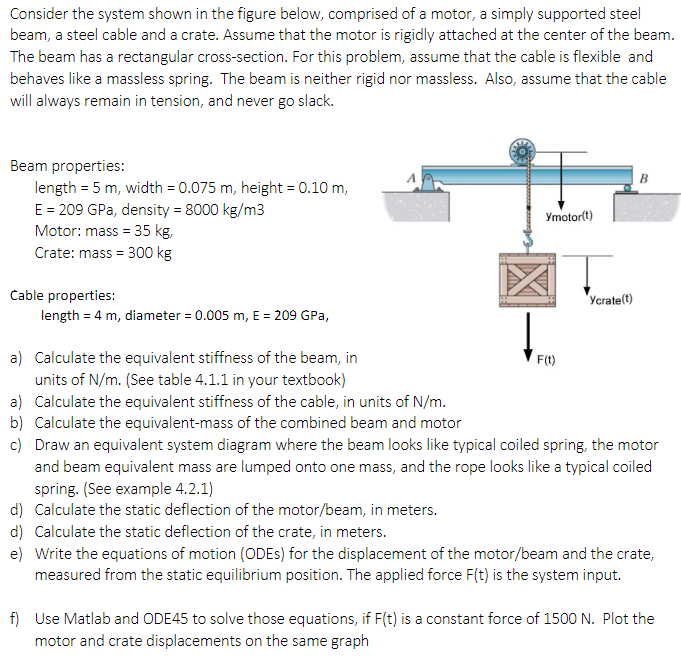 Consider the system shown in the figure below, comprised of a motor, a simply supported steel beam, a steel cable and a crate. Assume that the motor is rigidly attached at the center of the beam. The beam has a rectangular cross-section. For this problem, assume that the cable is flexible and behaves like a massless spring. The beam is neither rigid nor massless. Also, assume that the cable will always remain in tension, and never go slack.

Beam properties:
length = 5 m, width = 0.075 m, height = 0.10 m,
E = 209 GPa, density = 8000 kg/m3
Motor: mass = 35 kg,
Crate: mass = 300 kg

Cable properties:
length = 4 m, diameter = 0.005 m, E = 209 GPa,

A
B
$y_{motor}(t)$
$y_{crate}(t)$
F(t)

a) Calculate the equivalent stiffness of the beam, in units of N/m. (See table 4.1.1 in your textbook)
a) Calculate the equivalent stiffness of the cable, in units of N/m.
b) Calculate the equivalent-mass of the combined beam and motor
c) Draw an equivalent system diagram where the beam looks like typical coiled spring, the motor and beam equivalent mass are lumped onto one mass, and the rope looks like a typical coiled spring. (See example 4.2.1)
d) Calculate the static deflection of the motor/beam, in meters.
d) Calculate the static deflection of the crate, in meters.
e) Write the equations of motion (ODEs) for the displacement of the motor/beam and the crate, measured from the static equilibrium position. The applied force F(t) is the system input.

f) Use Matlab and ODE45 to solve those equations, if F(t) is a constant force of 1500 N. Plot the motor and crate displacements on the same graph