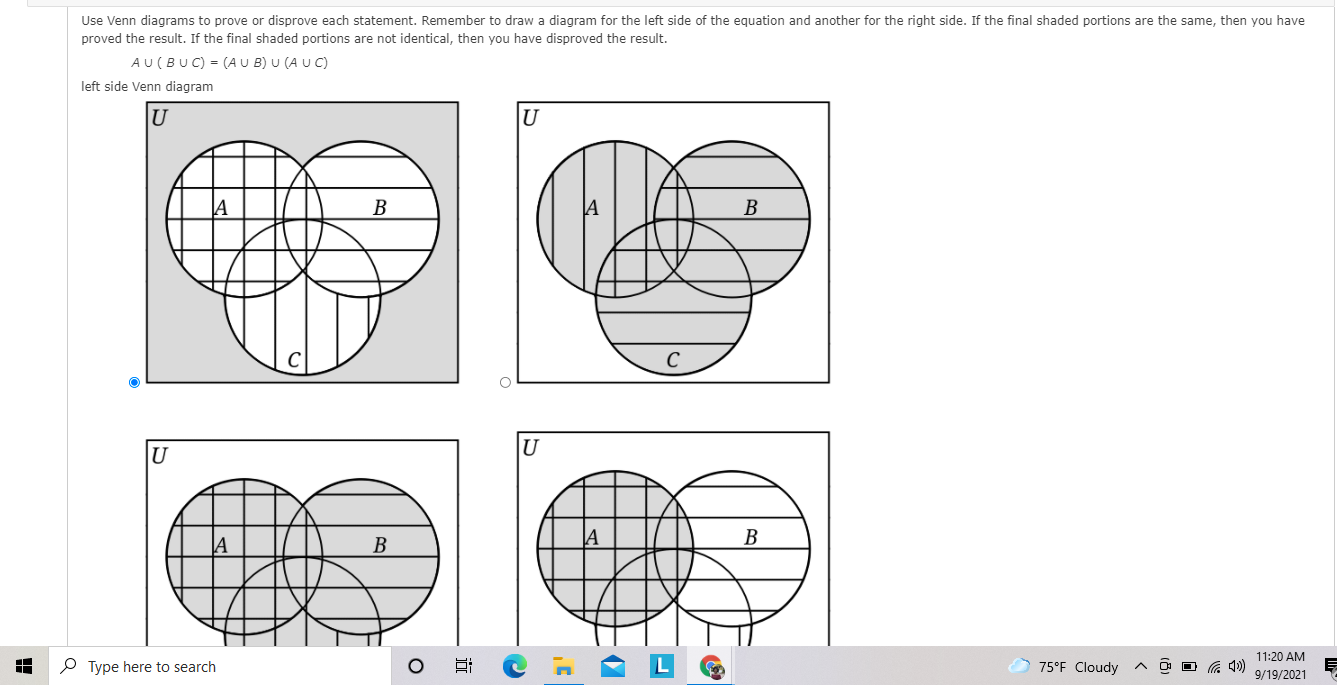 Use Venn diagrams to prove or disprove each statement. Remember to draw a diagram for the left side of the equation and another for the right side. If the final shaded portions are the same, then you have proved the result. If the final shaded portions are not identical, then you have disproved the result.

$A \cup (B \cup C) = (A \cup B) \cup (A \cup C)$

left side Venn diagram

U
A
B
C

U
A
B
C

U
A
B

U
A
B

Type here to search

75°F Cloudy

11:20 AM
9/19/2021