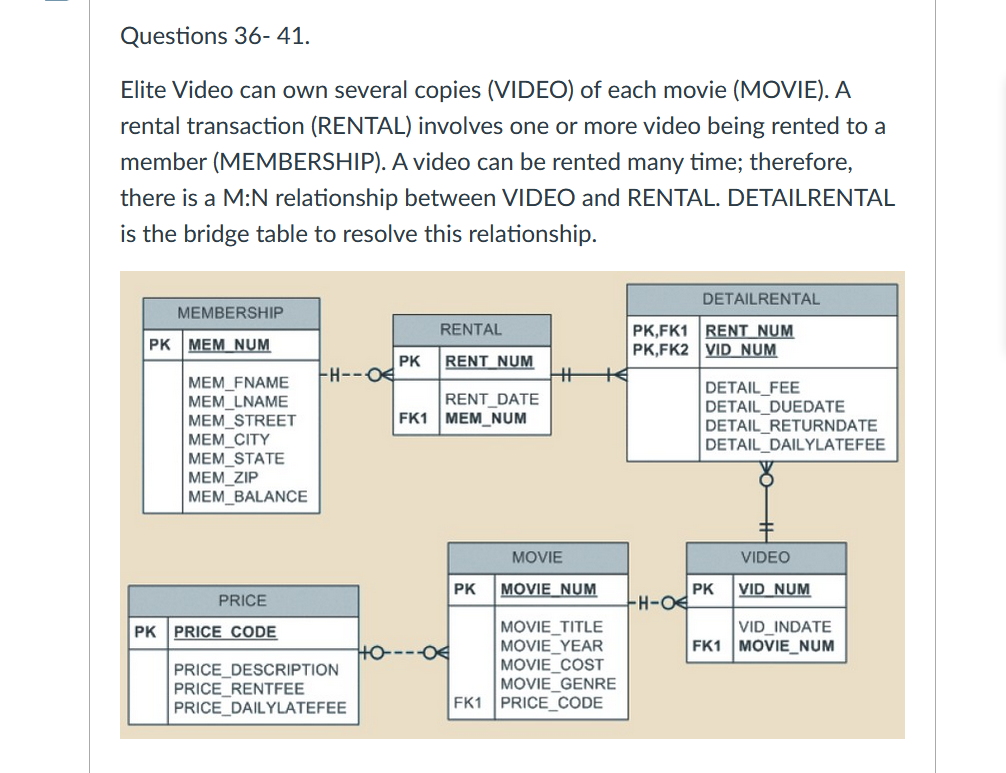 Questions 36- 41.

Elite Video can own several copies (VIDEO) of each movie (MOVIE). A rental transaction (RENTAL) involves one or more video being rented to a member (MEMBERSHIP). A video can be rented many time; therefore, there is a M:N relationship between VIDEO and RENTAL. DETAILRENTAL is the bridge table to resolve this relationship.

MEMBERSHIP
PK MEM_NUM
MEM_FNAME
MEM_LNAME
MEM_STREET
MEM_CITY
MEM_STATE
MEM_ZIP
MEM_BALANCE

RENTAL
PK RENT_NUM
RENT_DATE
FK1 MEM_NUM

DETAILRENTAL
PK,FK1 RENT_NUM
PK,FK2 VID_NUM
DETAIL_FEE
DETAIL_DUEDATE
DETAIL_RETURNDATE
DETAIL_DAILYLATEFEE

PRICE
PK PRICE_CODE
PRICE_DESCRIPTION
PRICE_RENTFEE
PRICE_DAILYLATEFEE

MOVIE
PK MOVIE_NUM
MOVIE_TITLE
MOVIE_YEAR
MOVIE_COST
MOVIE_GENRE
FK1 PRICE_CODE

VIDEO
PK VID_NUM
VID_INDATE
FK1 MOVIE_NUM