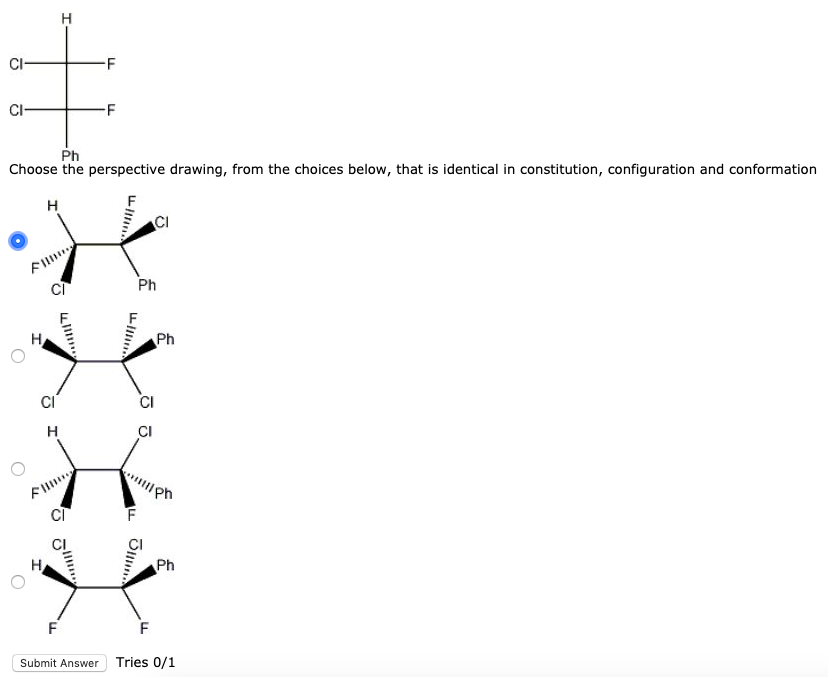 H
Cl F
Cl F
Ph

Choose the perspective drawing, from the choices below, that is identical in constitution, configuration and conformation

H F Cl F Cl Ph

F F H Ph Cl Cl

H Cl F Ph Cl F

Cl Cl H Ph F F

Submit Answer Tries 0/1