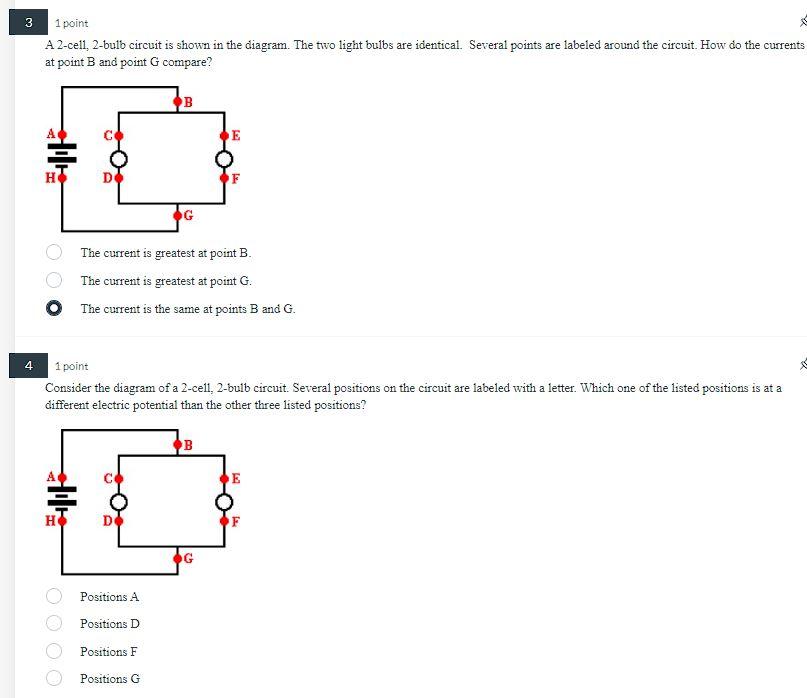 3
1 point

A 2-cell, 2-bulb circuit is shown in the diagram. The two light bulbs are identical. Several points are labeled around the circuit. How do the currents at point B and point G compare?

B
A
C
E
H
D
F
G

The current is greatest at point B.

The current is greatest at point G.

The current is the same at points B and G.

4
1 point

Consider the diagram of a 2-cell, 2-bulb circuit. Several positions on the circuit are labeled with a letter. Which one of the listed positions is at a different electric potential than the other three listed positions?

B
A
C
E
H
D
F
G

Positions A

Positions D

Positions F

Positions G