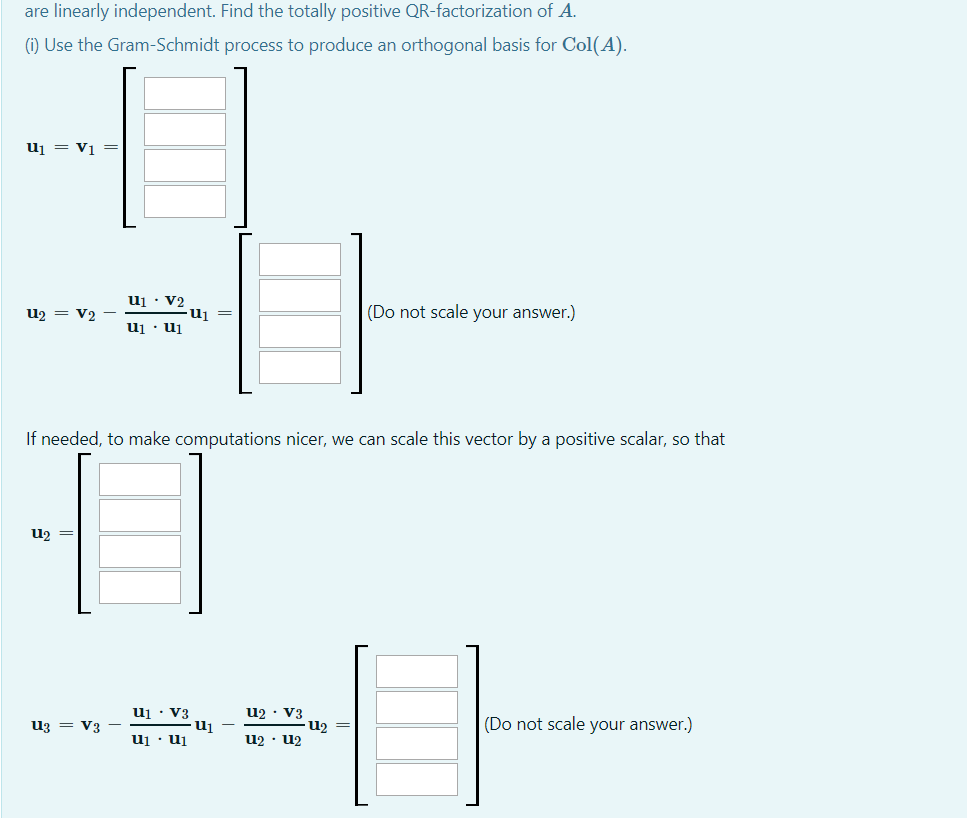 are linearly independent. Find the totally positive QR-factorization of $A$.

(i) Use the Gram-Schmidt process to produce an orthogonal basis for $\text{Col}(A)$.

$\mathbf{u}_1 = \mathbf{v}_1 =$

$\mathbf{u}_2 = \mathbf{v}_2 - \frac{\mathbf{u}_1 \cdot \mathbf{v}_2}{\mathbf{u}_1 \cdot \mathbf{u}_1}\mathbf{u}_1 =$ (Do not scale your answer.)

If needed, to make computations nicer, we can scale this vector by a positive scalar, so that

$\mathbf{u}_2 =$

$\mathbf{u}_3 = \mathbf{v}_3 - \frac{\mathbf{u}_1 \cdot \mathbf{v}_3}{\mathbf{u}_1 \cdot \mathbf{u}_1}\mathbf{u}_1 - \frac{\mathbf{u}_2 \cdot \mathbf{v}_3}{\mathbf{u}_2 \cdot \mathbf{u}_2}\mathbf{u}_2 =$ (Do not scale your answer.)