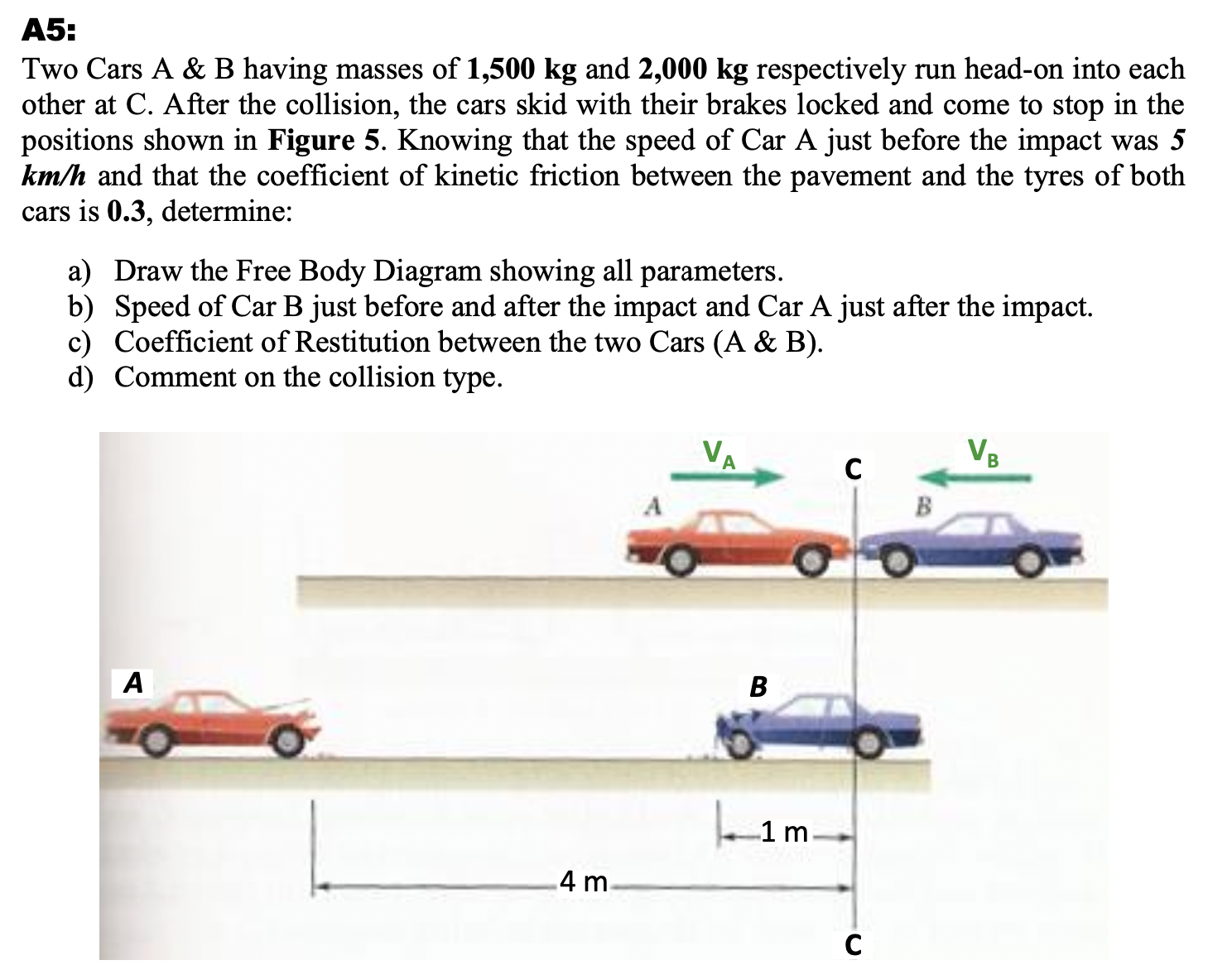 A5:

Two Cars A & B having masses of 1,500 kg and 2,000 kg respectively run head-on into each other at C. After the collision, the cars skid with their brakes locked and come to stop in the positions shown in Figure 5. Knowing that the speed of Car A just before the impact was 5 km/h and that the coefficient of kinetic friction between the pavement and the tyres of both cars is 0.3, determine:

a) Draw the Free Body Diagram showing all parameters.
b) Speed of Car B just before and after the impact and Car A just after the impact.
c) Coefficient of Restitution between the two Cars (A & B).
d) Comment on the collision type.

$V_A$

C

$V_B$

A

B

A

B

1 m

4 m

C