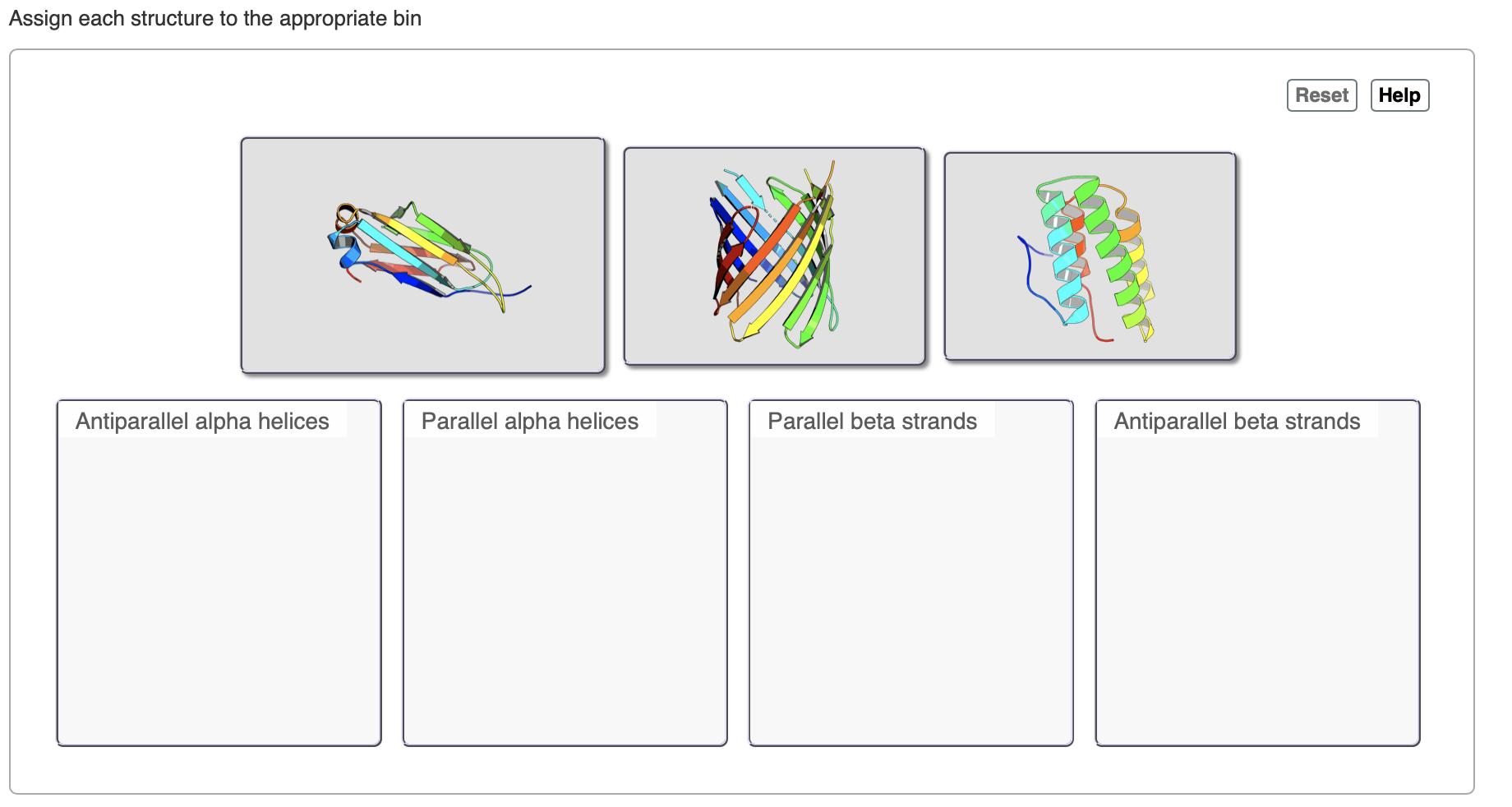 Assign each structure to the appropriate bin

Reset Help

Antiparallel alpha helices

Parallel alpha helices

Parallel beta strands

Antiparallel beta strands