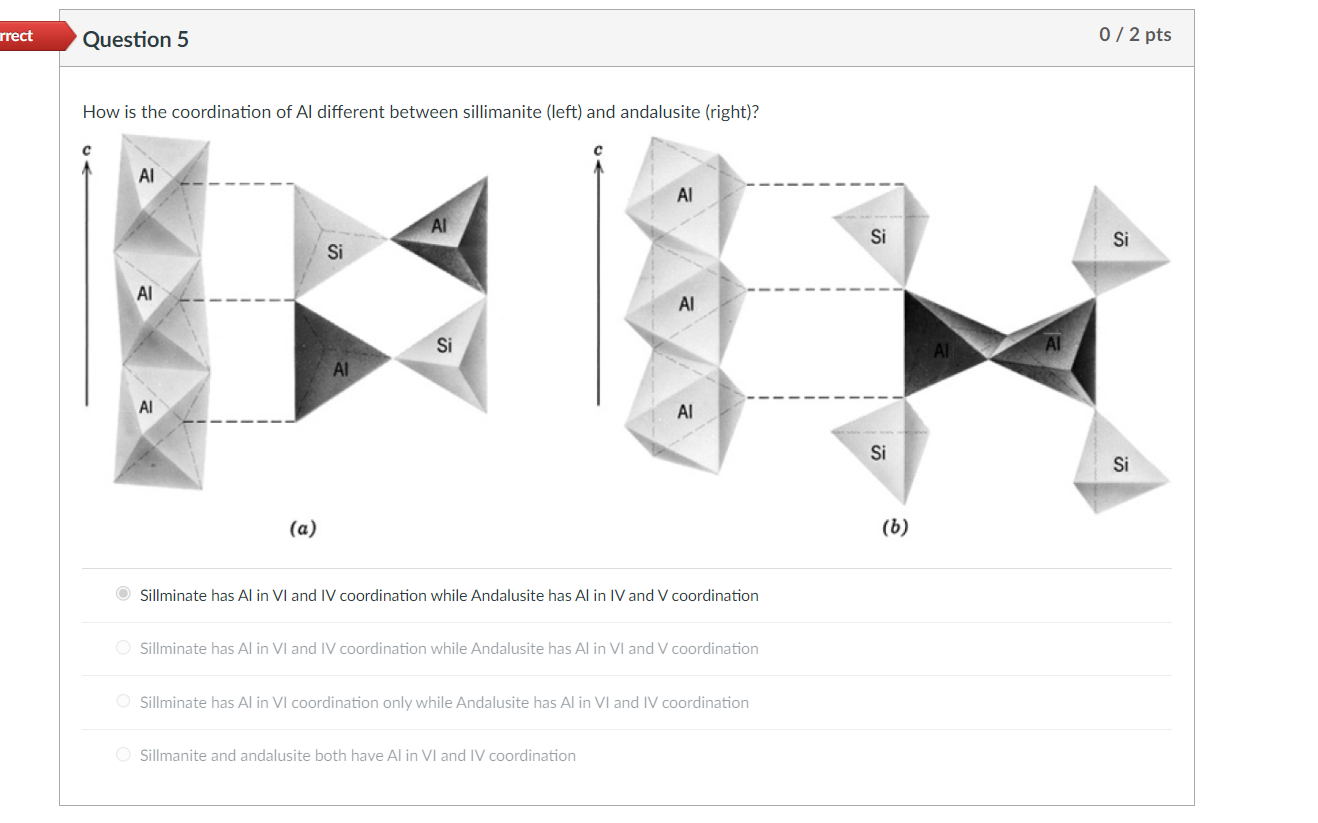 rrect

Question 5

0 / 2 pts

How is the coordination of Al different between sillimanite (left) and andalusite (right)?

c

Al

Al

Al

Si

Al

Al

Si

(a)

c

Al

Al

Al

Si

Si

Al

Al

Si

Si

(b)

Sillminate has Al in VI and IV coordination while Andalusite has Al in IV and V coordination

Sillminate has Al in VI and IV coordination while Andalusite has Al in VI and V coordination

Sillminate has Al in VI coordination only while Andalusite has Al in VI and IV coordination

Sillmanite and andalusite both have Al in VI and IV coordination