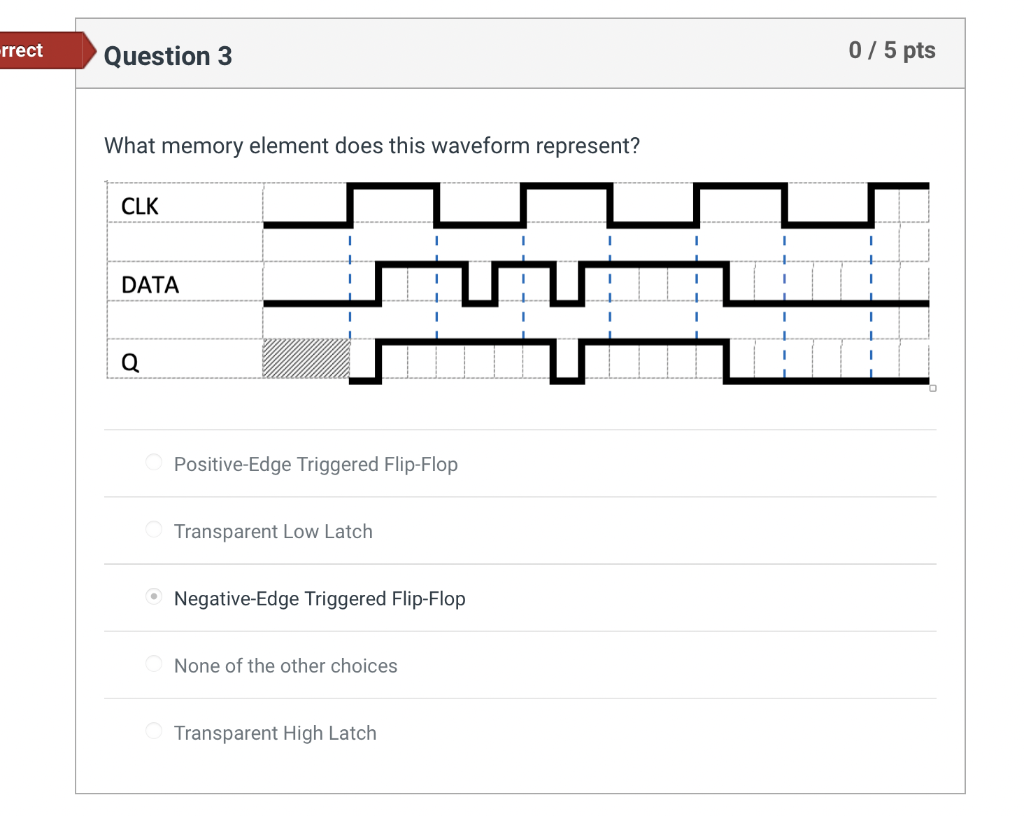 rrect

Question 3

0 / 5 pts

What memory element does this waveform represent?

CLK

DATA

Q

Positive-Edge Triggered Flip-Flop

Transparent Low Latch

Negative-Edge Triggered Flip-Flop

None of the other choices

Transparent High Latch