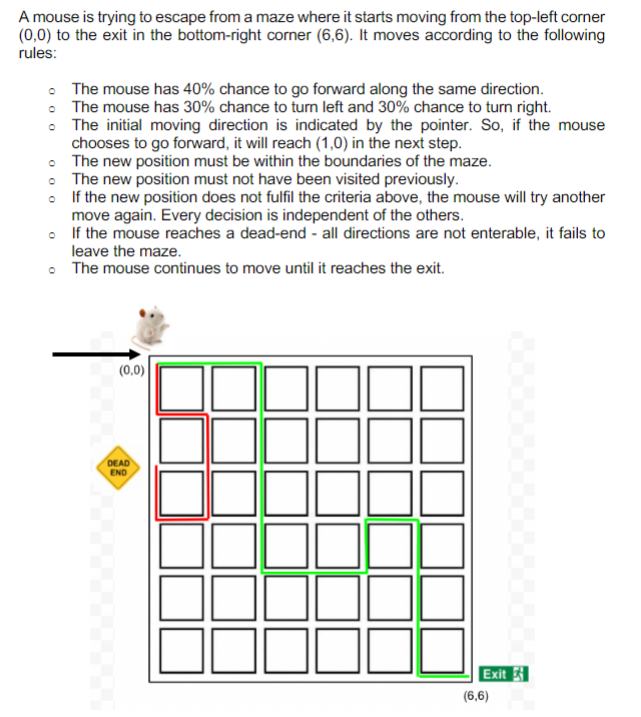 A mouse is trying to escape from a maze where it starts moving from the top-left corner (0,0) to the exit in the bottom-right corner (6,6). It moves according to the following rules:

- The mouse has 40% chance to go forward along the same direction.
- The mouse has 30% chance to turn left and 30% chance to turn right.
- The initial moving direction is indicated by the pointer. So, if the mouse chooses to go forward, it will reach (1,0) in the next step.
- The new position must be within the boundaries of the maze.
- The new position must not have been visited previously.
- If the new position does not fulfil the criteria above, the mouse will try another move again. Every decision is independent of the others.
- If the mouse reaches a dead-end - all directions are not enterable, it fails to leave the maze.
- The mouse continues to move until it reaches the exit.

(0,0)

DEAD END

Exit

(6,6)