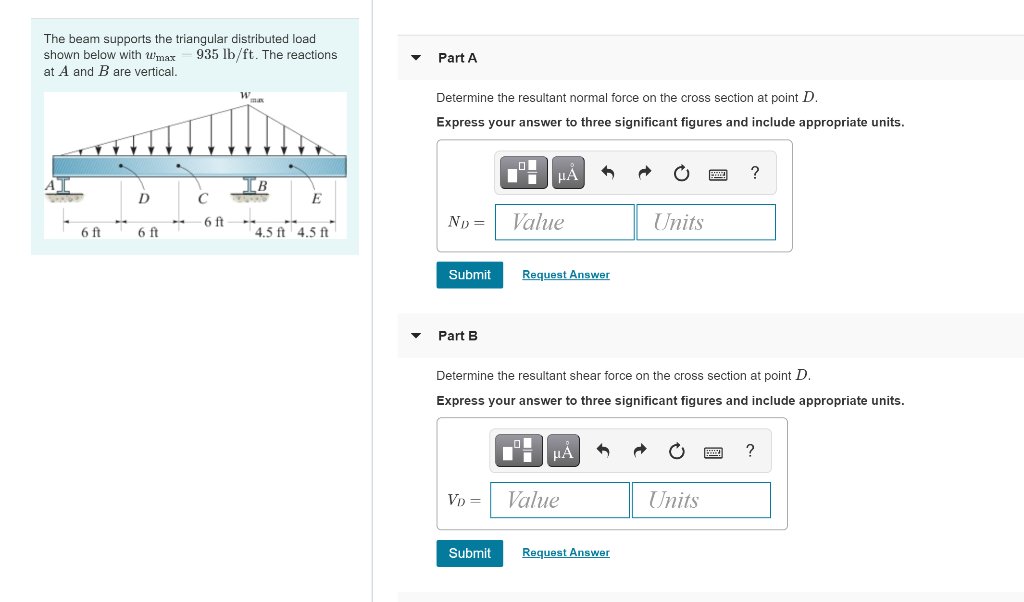 The beam supports the triangular distributed load shown below with $w_{max} = 935$ lb/ft. The reactions at $A$ and $B$ are vertical.

$w_{max}$

A D C B E

6 ft 6 ft 6 ft 4.5 ft 4.5 ft

Part A

Determine the resultant normal force on the cross section at point $D$.

Express your answer to three significant figures and include appropriate units.

μÅ ?

$N_D =$ Value Units

Submit Request Answer

Part B

Determine the resultant shear force on the cross section at point $D$.

Express your answer to three significant figures and include appropriate units.

μÅ ?

$V_D =$ Value Units

Submit Request Answer