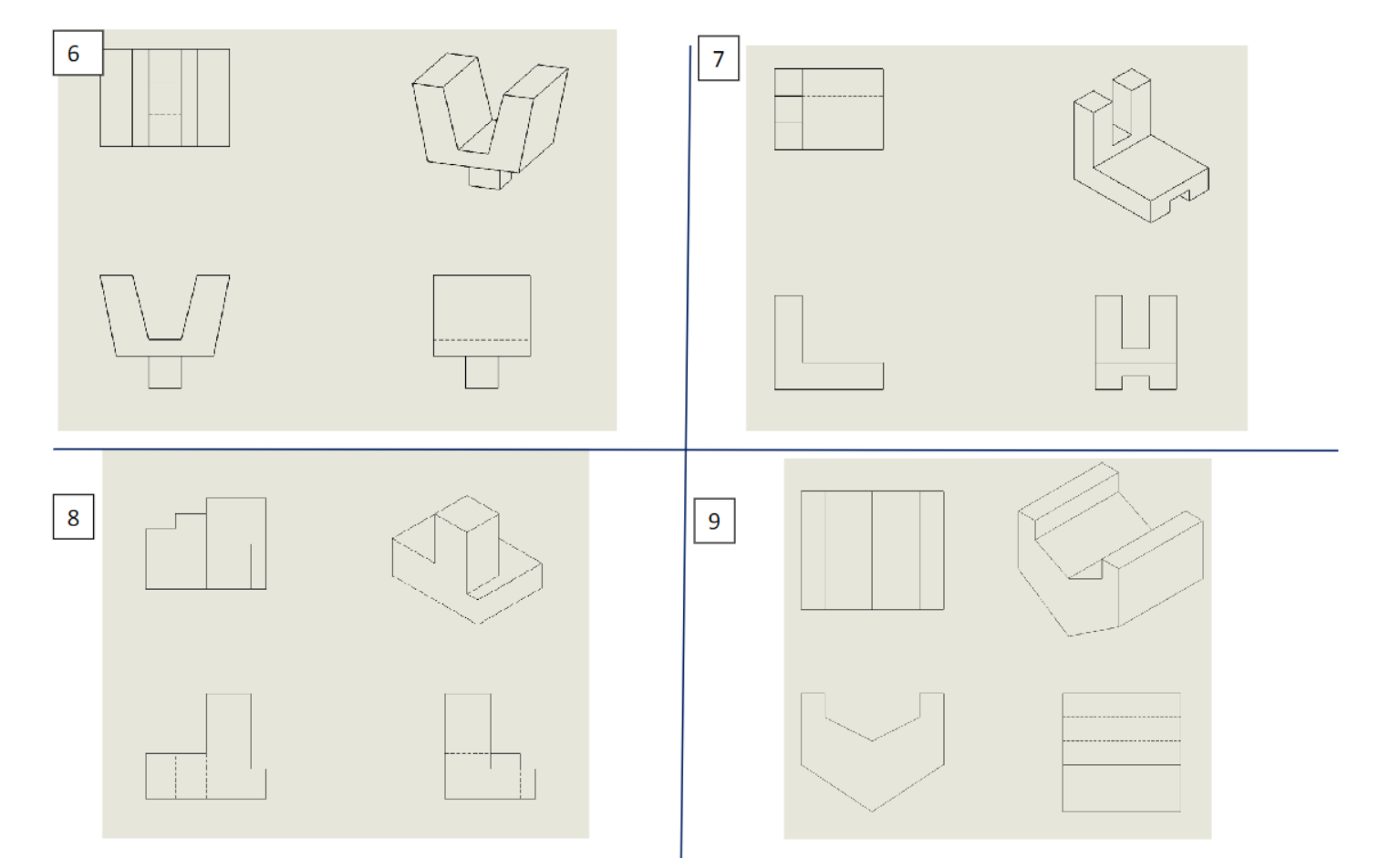 6

7

8

9