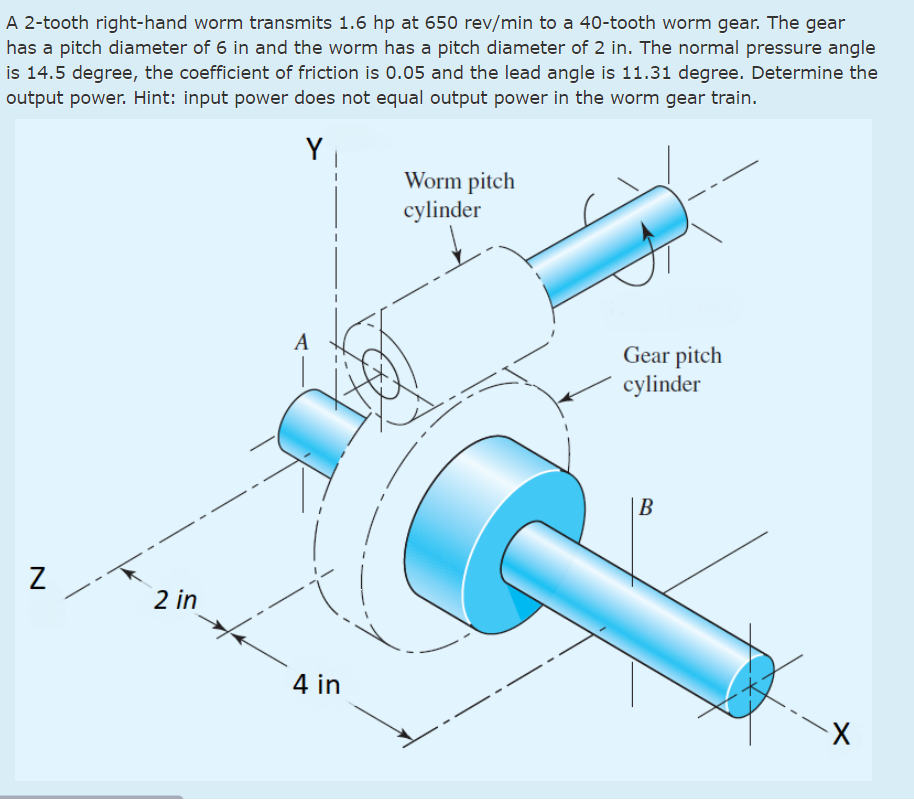 A 2-tooth right-hand worm transmits 1.6 hp at 650 rev/min to a 40-tooth worm gear. The gear has a pitch diameter of 6 in and the worm has a pitch diameter of 2 in. The normal pressure angle is 14.5 degree, the coefficient of friction is 0.05 and the lead angle is 11.31 degree. Determine the output power. Hint: input power does not equal output power in the worm gear train.

Y

Worm pitch cylinder

A

Gear pitch cylinder

B

Z

2 in

4 in

X