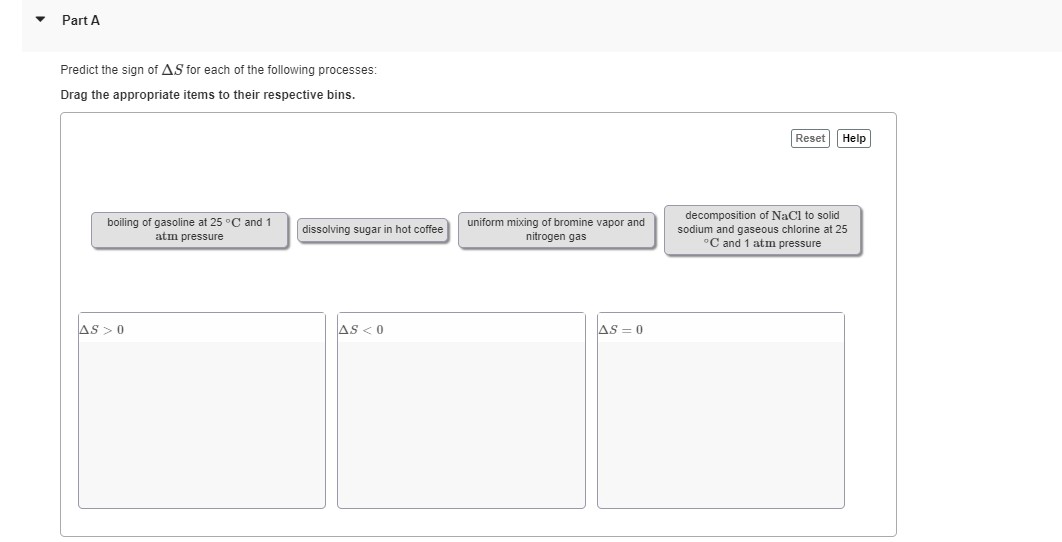 Part A

Predict the sign of $\Delta S$ for each of the following processes:

Drag the appropriate items to their respective bins.

Reset Help

boiling of gasoline at 25 $^\circ C$ and 1 atm pressure

dissolving sugar in hot coffee

uniform mixing of bromine vapor and nitrogen gas

decomposition of $NaCl$ to solid sodium and gaseous chlorine at 25 $^\circ C$ and 1 atm pressure

$\Delta S > 0$

$\Delta S < 0$

$\Delta S = 0$