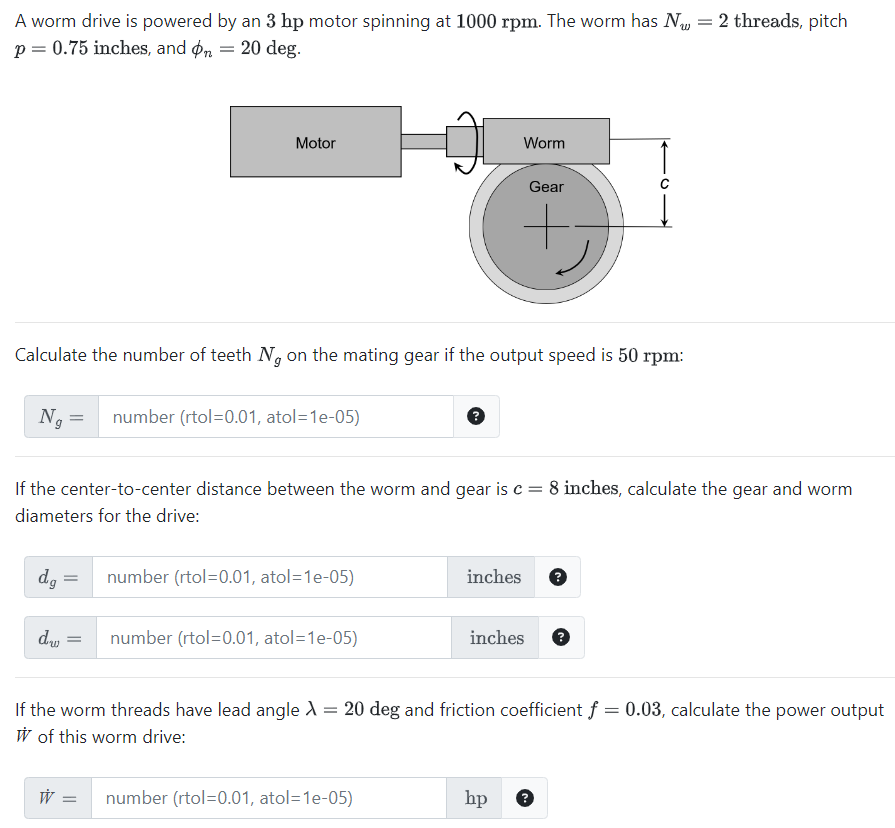 A worm drive is powered by an $3$ hp motor spinning at $1000$ rpm. The worm has $N_w = 2$ threads, pitch $p = 0.75$ inches, and $\phi_n = 20$ deg.

Motor

Worm

Gear

c

Calculate the number of teeth $N_g$ on the mating gear if the output speed is $50$ rpm:

$N_g =$ number (rtol=0.01, atol=1e-05) ?

If the center-to-center distance between the worm and gear is $c = 8$ inches, calculate the gear and worm diameters for the drive:

$d_g =$ number (rtol=0.01, atol=1e-05) inches ?

$d_w =$ number (rtol=0.01, atol=1e-05) inches ?

If the worm threads have lead angle $\lambda = 20$ deg and friction coefficient $f = 0.03$, calculate the power output $\dot{W}$ of this worm drive:

$\dot{W} =$ number (rtol=0.01, atol=1e-05) hp ?