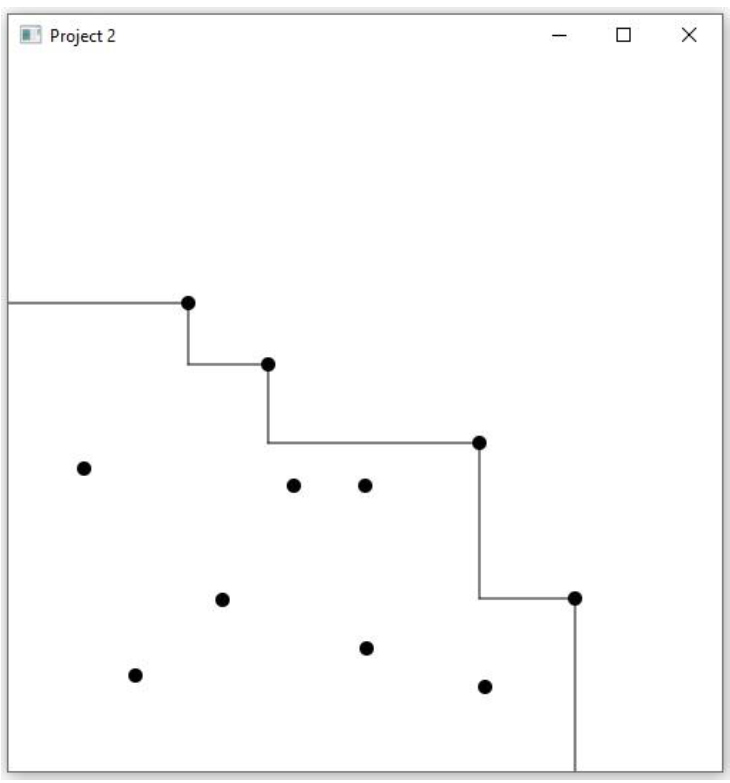 Project 2