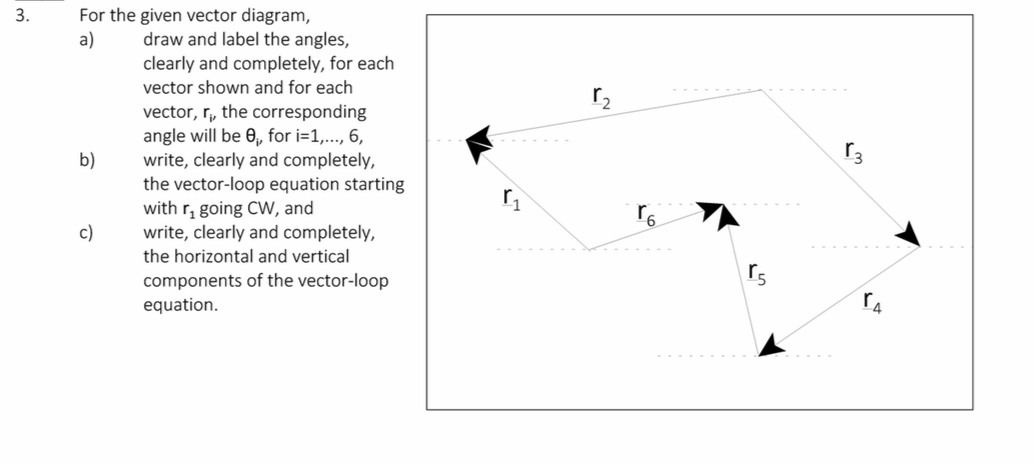 3. For the given vector diagram,

a) draw and label the angles, clearly and completely, for each vector shown and for each vector, $r_i$, the corresponding angle will be $\theta_i$, for i=1,..., 6,

b) write, clearly and completely, the vector-loop equation starting with $r_1$ going CW, and

c) write, clearly and completely, the horizontal and vertical components of the vector-loop equation.

$\underline{r}_2$

$\underline{r}_3$

$\underline{r}_1$

$\underline{r}_6$

$\underline{r}_5$

$\underline{r}_4$