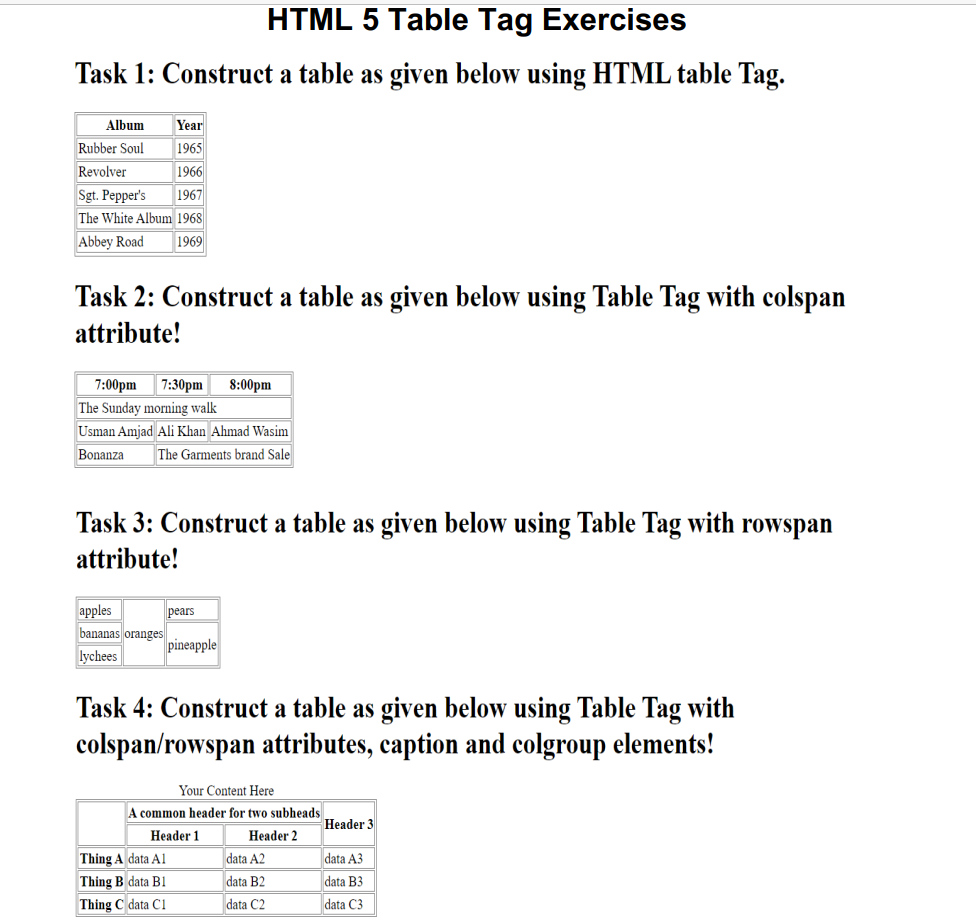 HTML 5 Table Tag Exercises

Task 1: Construct a table as given below using HTML table Tag.

| Album | Year |
|---|---|
| Rubber Soul | 1965 |
| Revolver | 1966 |
| Sgt. Pepper's | 1967 |
| The White Album | 1968 |
| Abbey Road | 1969 |

Task 2: Construct a table as given below using Table Tag with colspan attribute!

| 7:00pm | 7:30pm | 8:00pm |
|---|---|---|
| The Sunday morning walk | | |
| Usman Amjad | Ali Khan | Ahmad Wasim |
| Bonanza | The Garments brand Sale | |

Task 3: Construct a table as given below using Table Tag with rowspan attribute!

| apples | oranges | pears |
|---|---|---|
| bananas | | pineapple |
| lychees | | |

Task 4: Construct a table as given below using Table Tag with colspan/rowspan attributes, caption and colgroup elements!

Your Content Here

| | A common header for two subheads | | Header 3 |
|---|---|---|---|
| | Header 1 | Header 2 | |
| Thing A | data A1 | data A2 | data A3 |
| Thing B | data B1 | data B2 | data B3 |
| Thing C | data C1 | data C2 | data C3 |