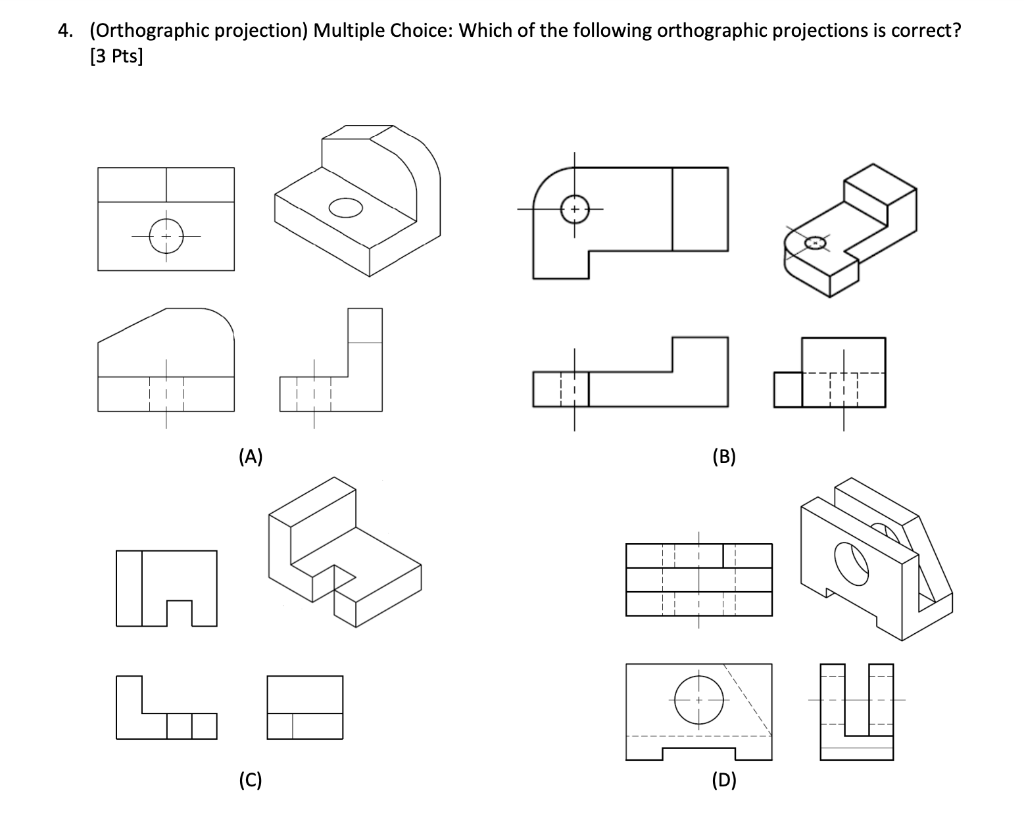 4. (Orthographic projection) Multiple Choice: Which of the following orthographic projections is correct? [3 Pts]

(A)

(B)

(C)

(D)