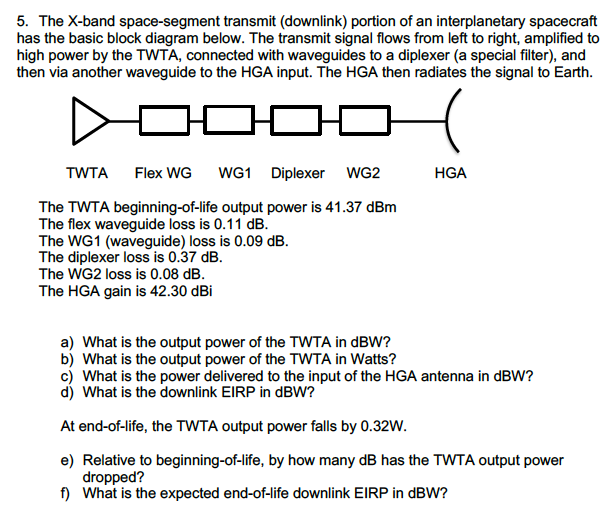 5. The X-band space-segment transmit (downlink) portion of an interplanetary spacecraft has the basic block diagram below. The transmit signal flows from left to right, amplified to high power by the TWTA, connected with waveguides to a diplexer (a special filter), and then via another waveguide to the HGA input. The HGA then radiates the signal to Earth.

TWTA Flex WG WG1 Diplexer WG2 HGA

The TWTA beginning-of-life output power is 41.37 dBm
The flex waveguide loss is 0.11 dB.
The WG1 (waveguide) loss is 0.09 dB.
The diplexer loss is 0.37 dB.
The WG2 loss is 0.08 dB.
The HGA gain is 42.30 dBi

a) What is the output power of the TWTA in dBW?
b) What is the output power of the TWTA in Watts?
c) What is the power delivered to the input of the HGA antenna in dBW?
d) What is the downlink EIRP in dBW?

At end-of-life, the TWTA output power falls by 0.32W.

e) Relative to beginning-of-life, by how many dB has the TWTA output power dropped?
f) What is the expected end-of-life downlink EIRP in dBW?