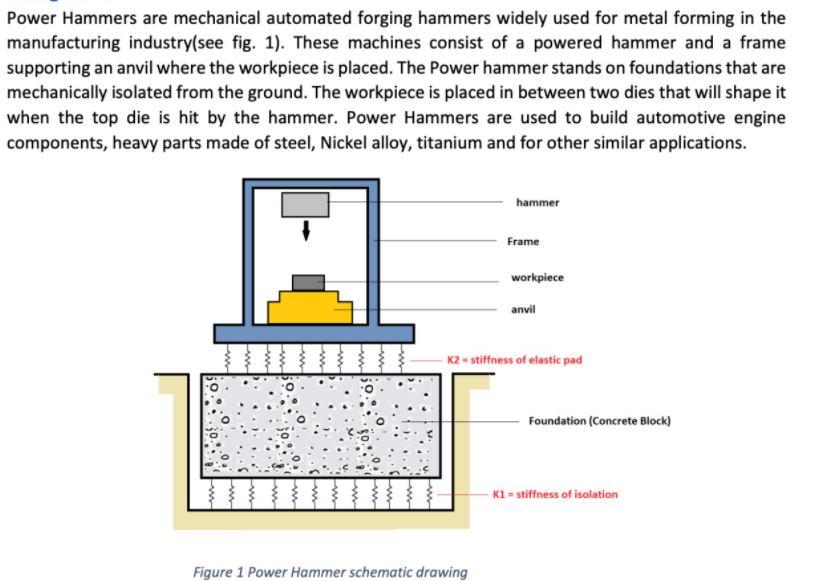 Power Hammers are mechanical automated forging hammers widely used for metal forming in the manufacturing industry(see fig. 1). These machines consist of a powered hammer and a frame supporting an anvil where the workpiece is placed. The Power hammer stands on foundations that are mechanically isolated from the ground. The workpiece is placed in between two dies that will shape it when the top die is hit by the hammer. Power Hammers are used to build automotive engine components, heavy parts made of steel, Nickel alloy, titanium and for other similar applications.

hammer

Frame

workpiece

anvil

K2 = stiffness of elastic pad

Foundation (Concrete Block)

K1 = stiffness of isolation

Figure 1 Power Hammer schematic drawing