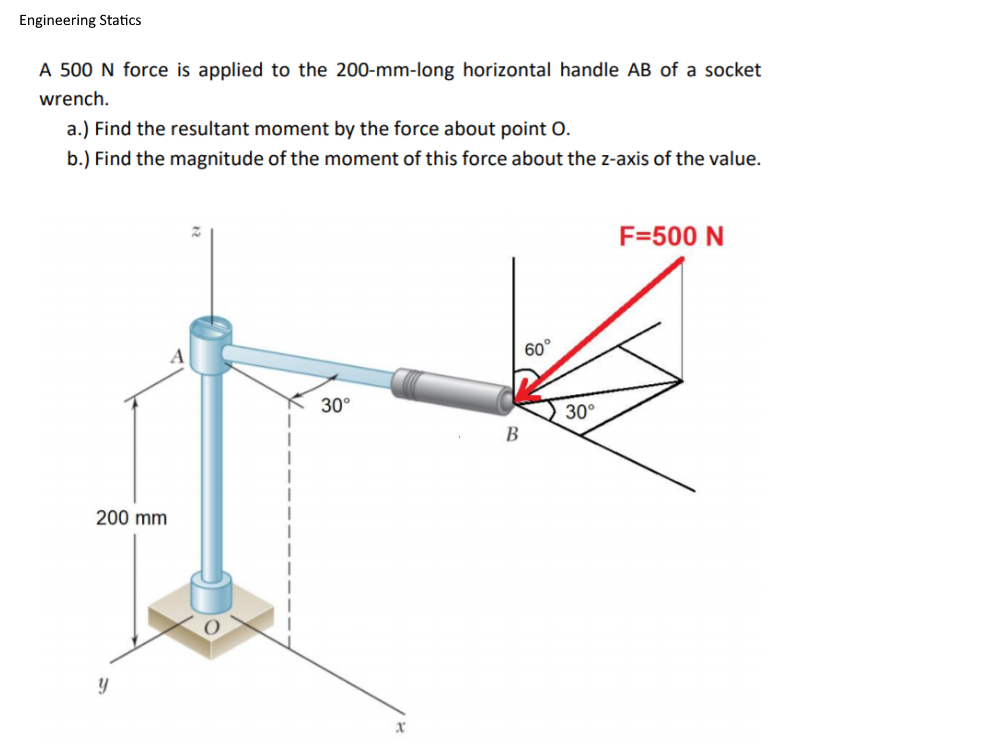 Engineering Statics

A 500 N force is applied to the 200-mm-long horizontal handle AB of a socket wrench.

a.) Find the resultant moment by the force about point O.

b.) Find the magnitude of the moment of this force about the z-axis of the value.

z

F=500 N

A

60°

30°

30°

B

200 mm

O

y

x